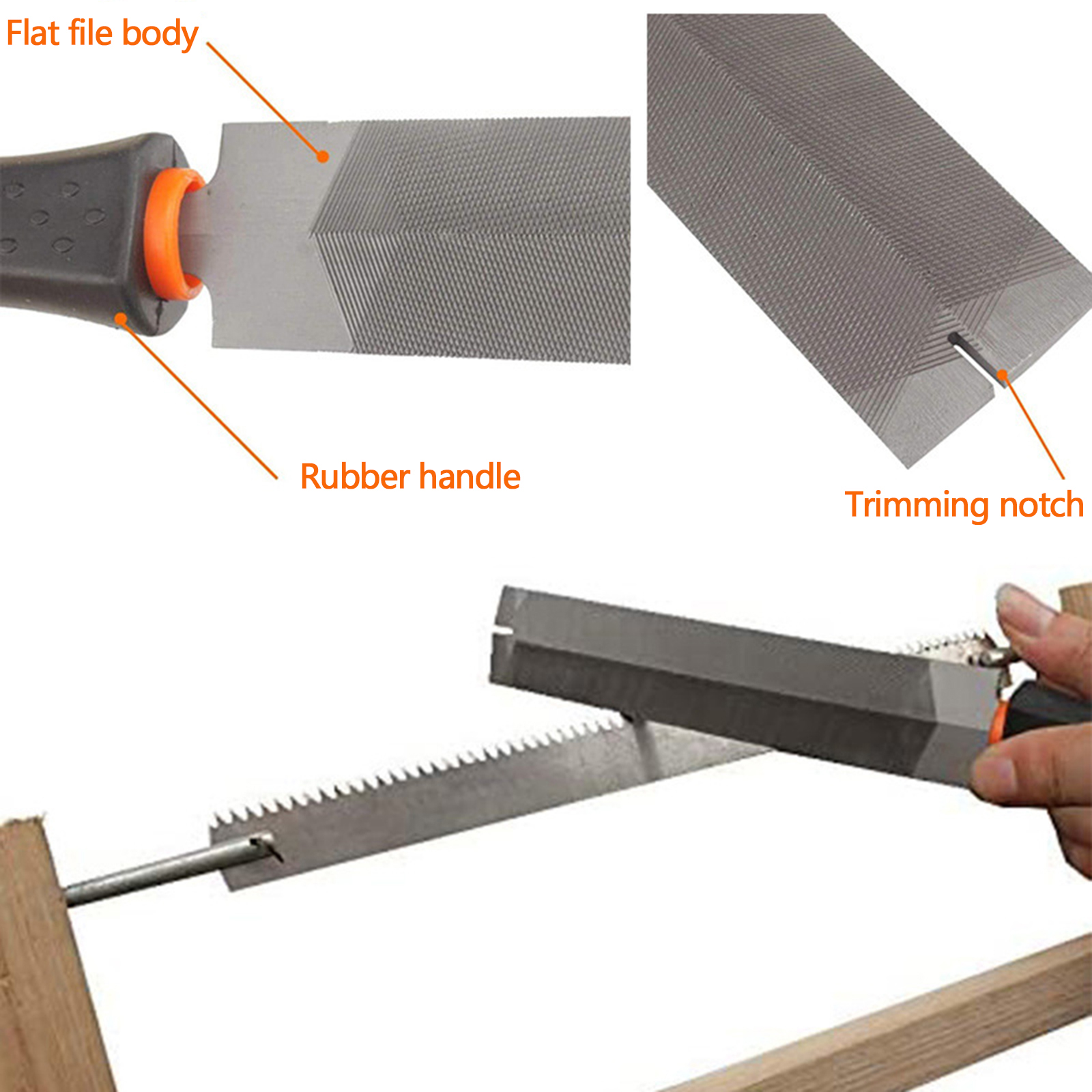 Flat file body

Rubber handle

Trimming notch