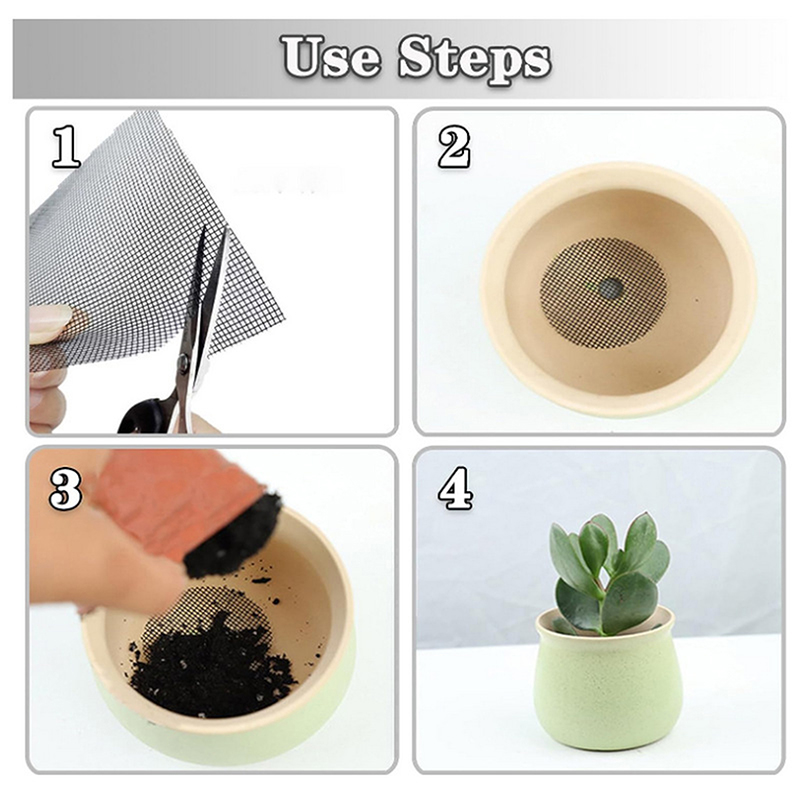 Use Steps

1

2

3

4