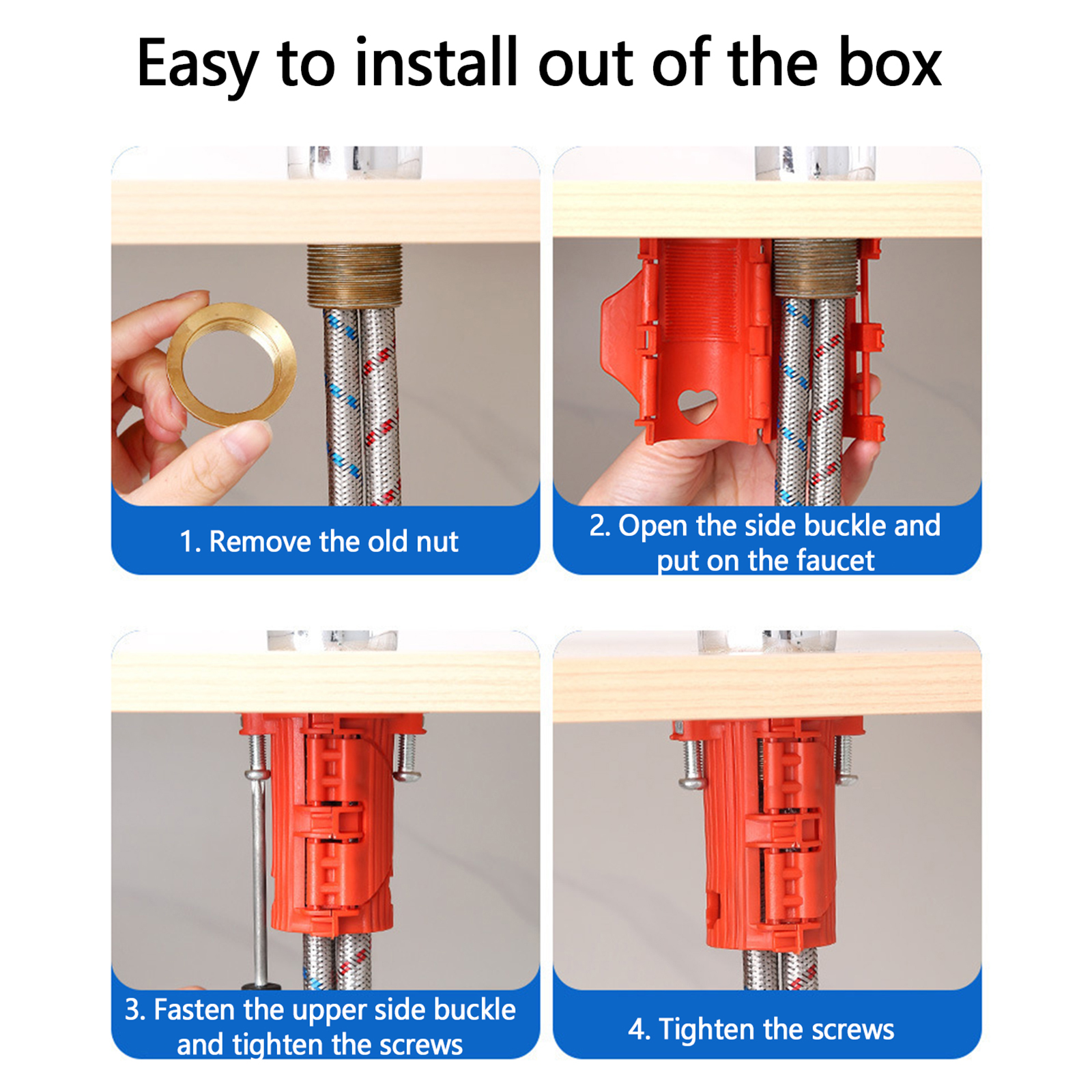 Easy to install out of the box

1. Remove the old nut

2. Open the side buckle and put on the faucet

3. Fasten the upper side buckle and tighten the screws

4. Tighten the screws