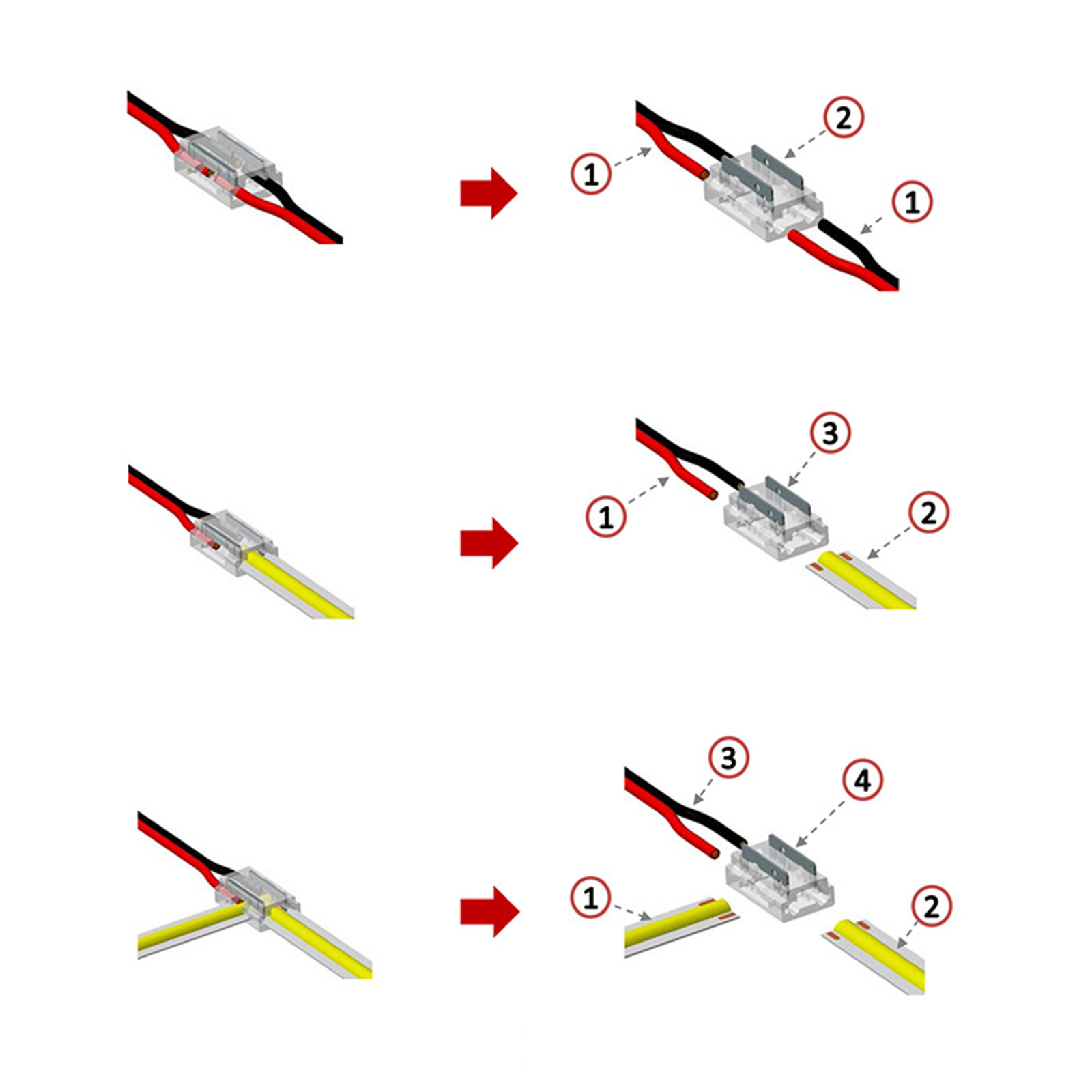 1
2
1

3
1
2

3
4
1
2