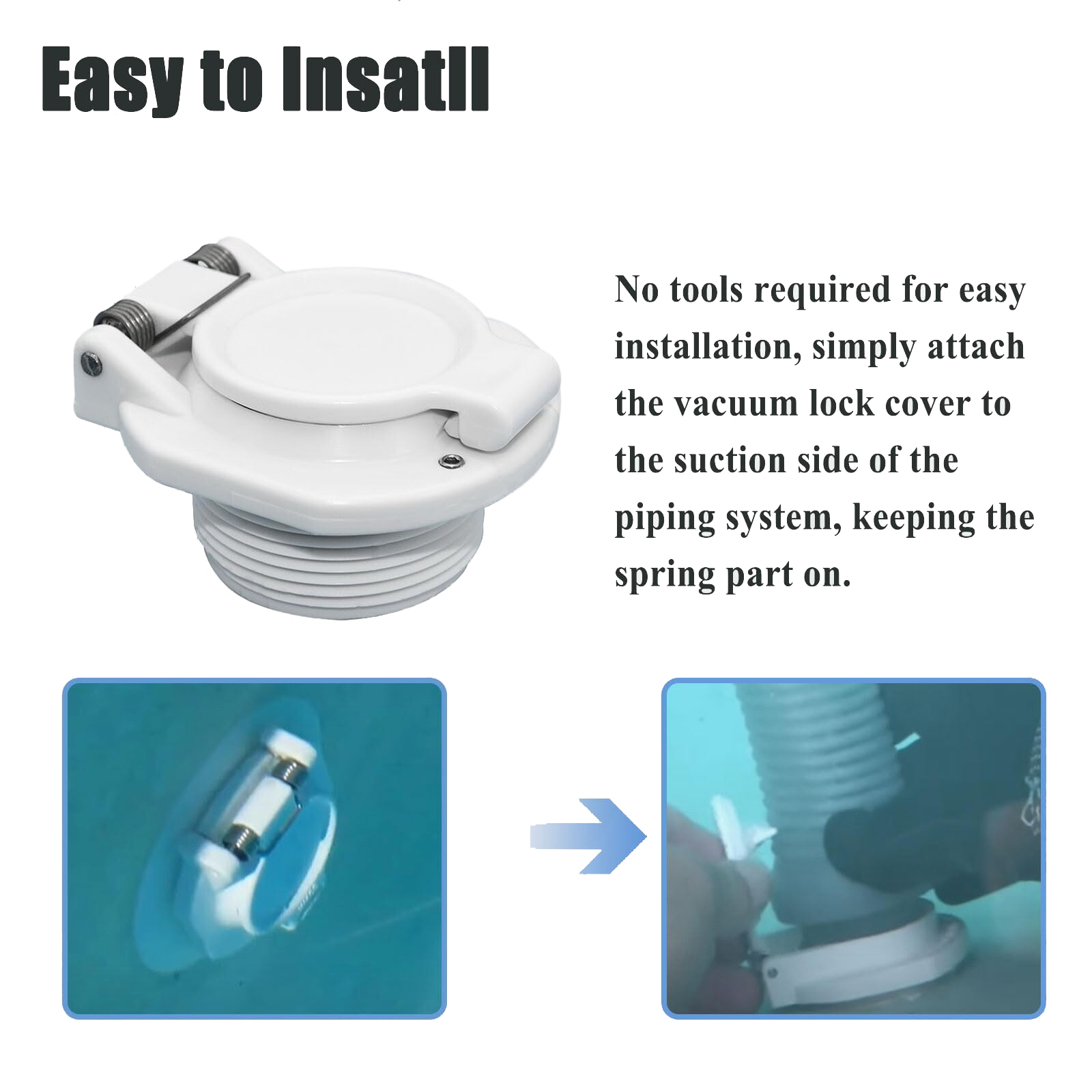 Easy to Insatll

No tools required for easy installation, simply attach the vacuum lock cover to the suction side of the piping system, keeping the spring part on.