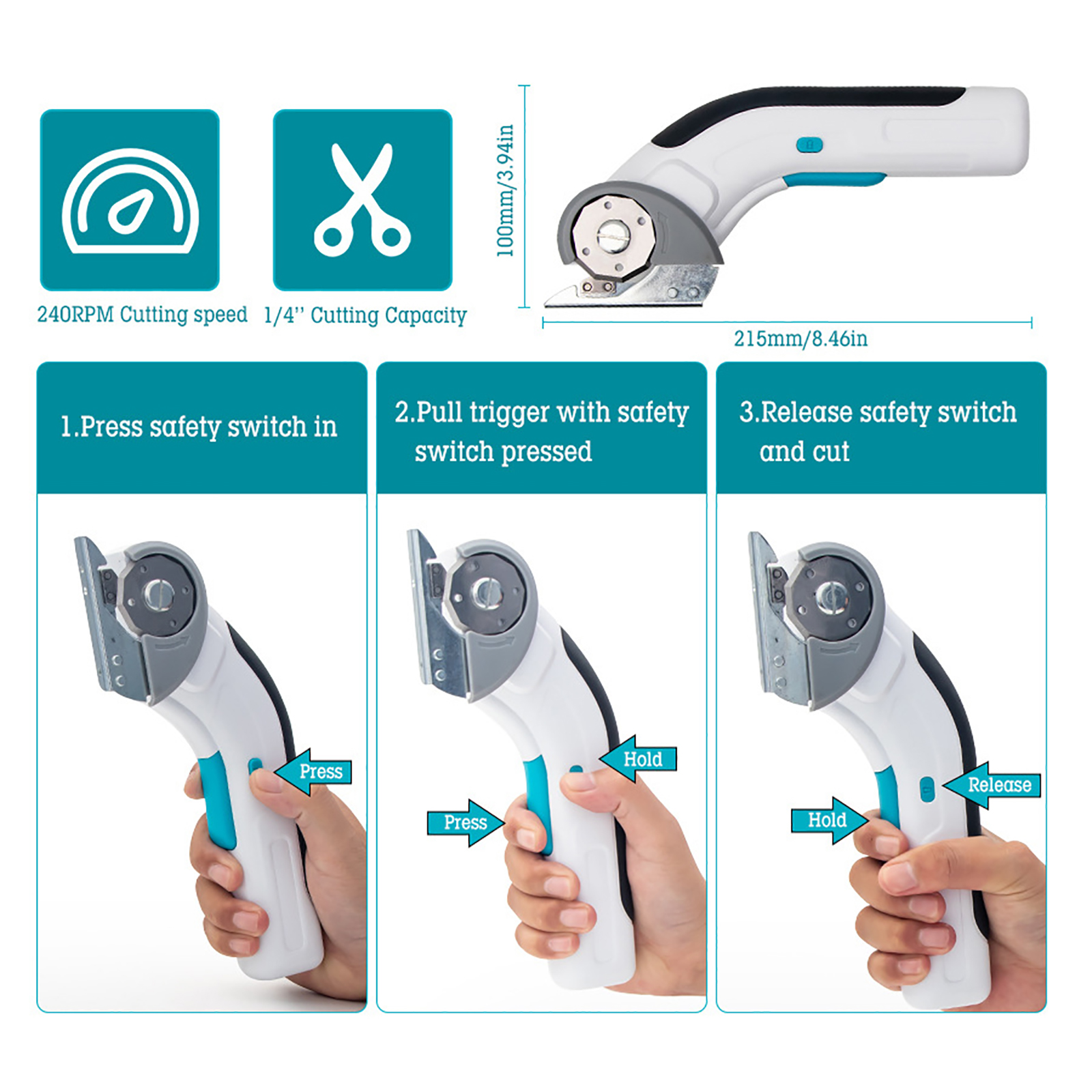 240RPM Cutting speed

1/4'' Cutting Capacity

100mm/3.94in

215mm/8.46in

1.Press safety switch in

Press

2.Pull trigger with safety switch pressed

Hold

Press

3.Release safety switch and cut

Release

Hold