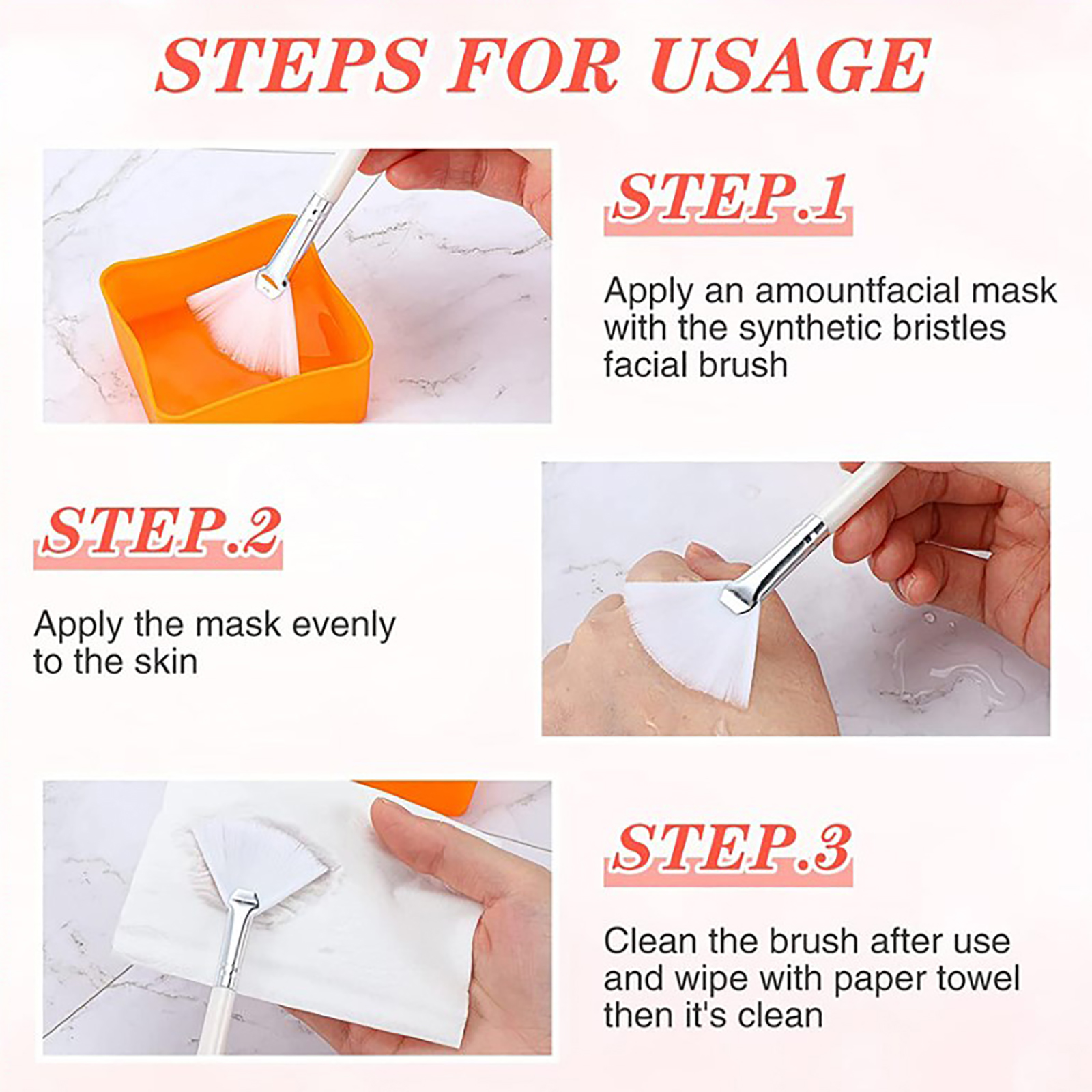 STEPS FOR USAGE

STEP.1

Apply an amountfacial mask with the synthetic bristles facial brush

STEP.2

Apply the mask evenly to the skin

STEP.3

Clean the brush after use and wipe with paper towel then it's clean