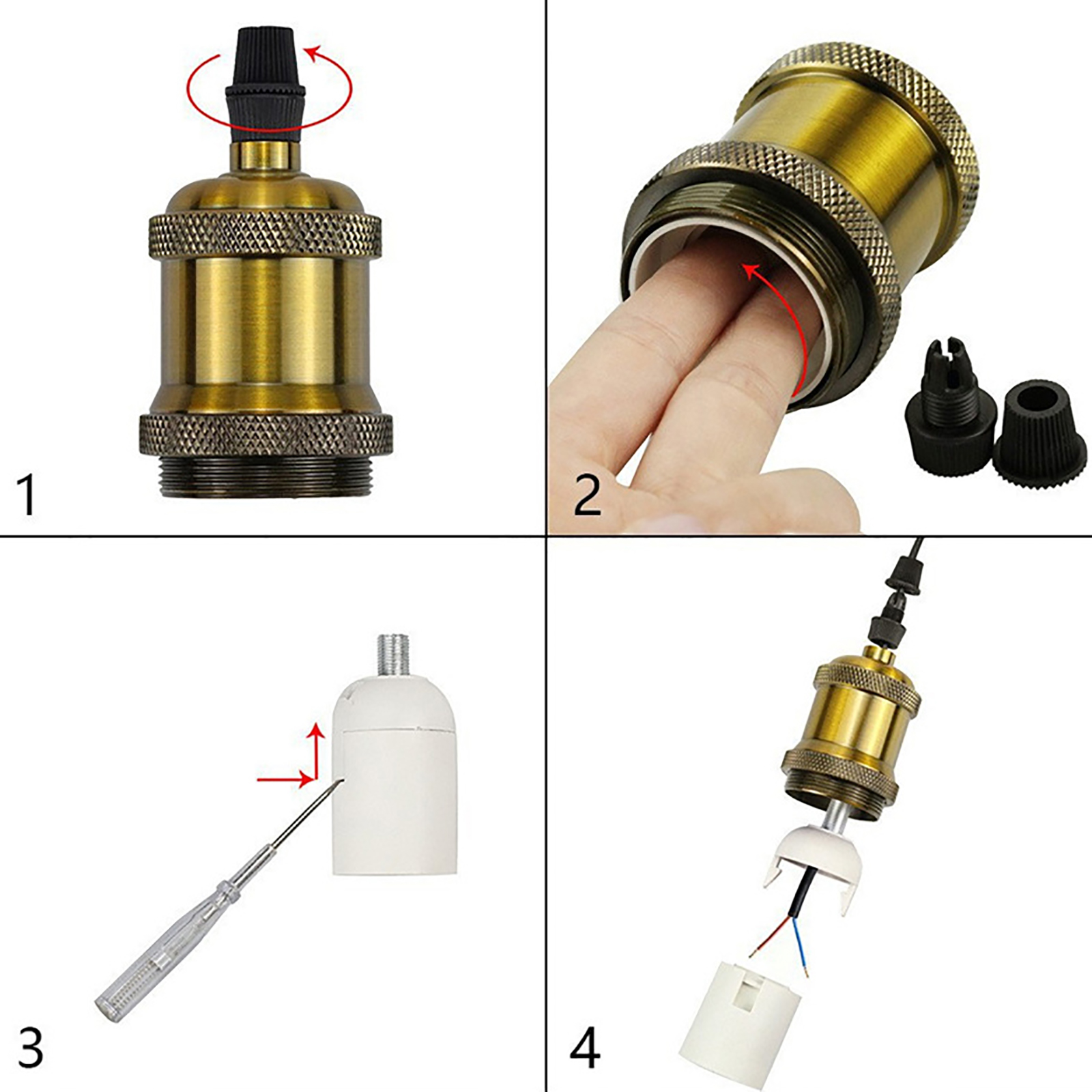 1

2

3

4