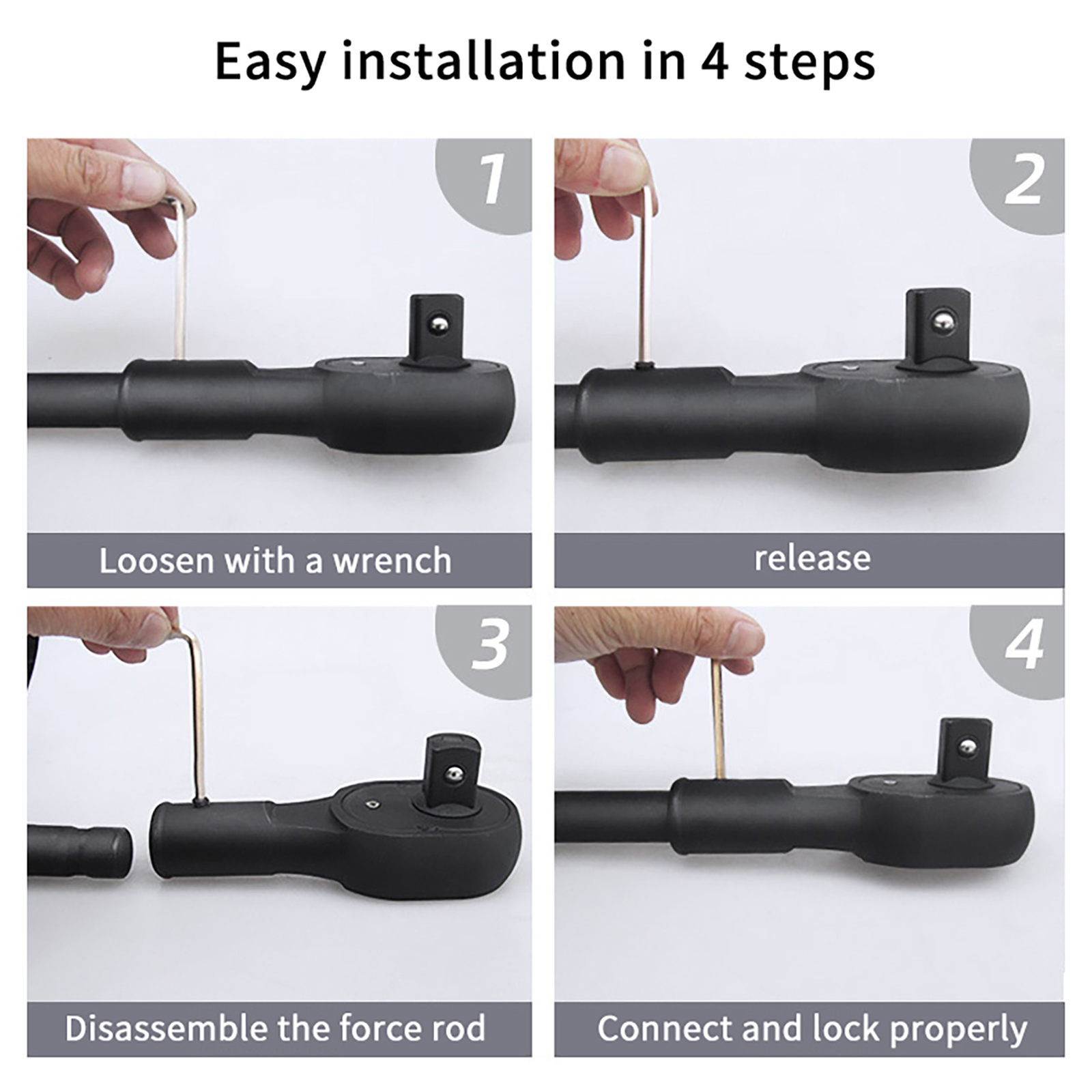 Easy installation in 4 steps

1

Loosen with a wrench

2

release

3

Disassemble the force rod

4

Connect and lock properly