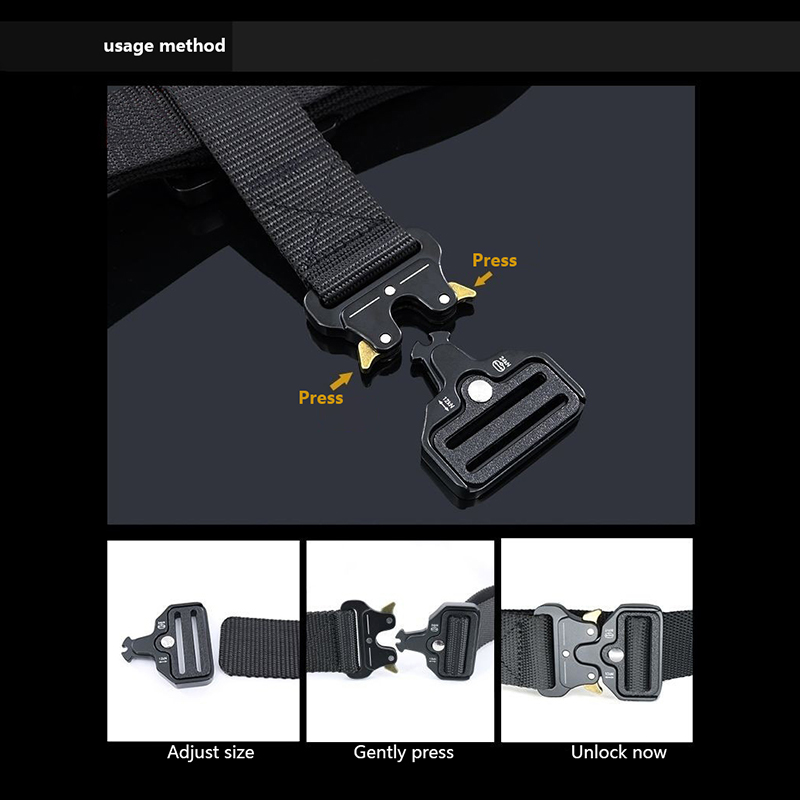 usage method

Press

Press

Adjust size

Gently press

Unlock now