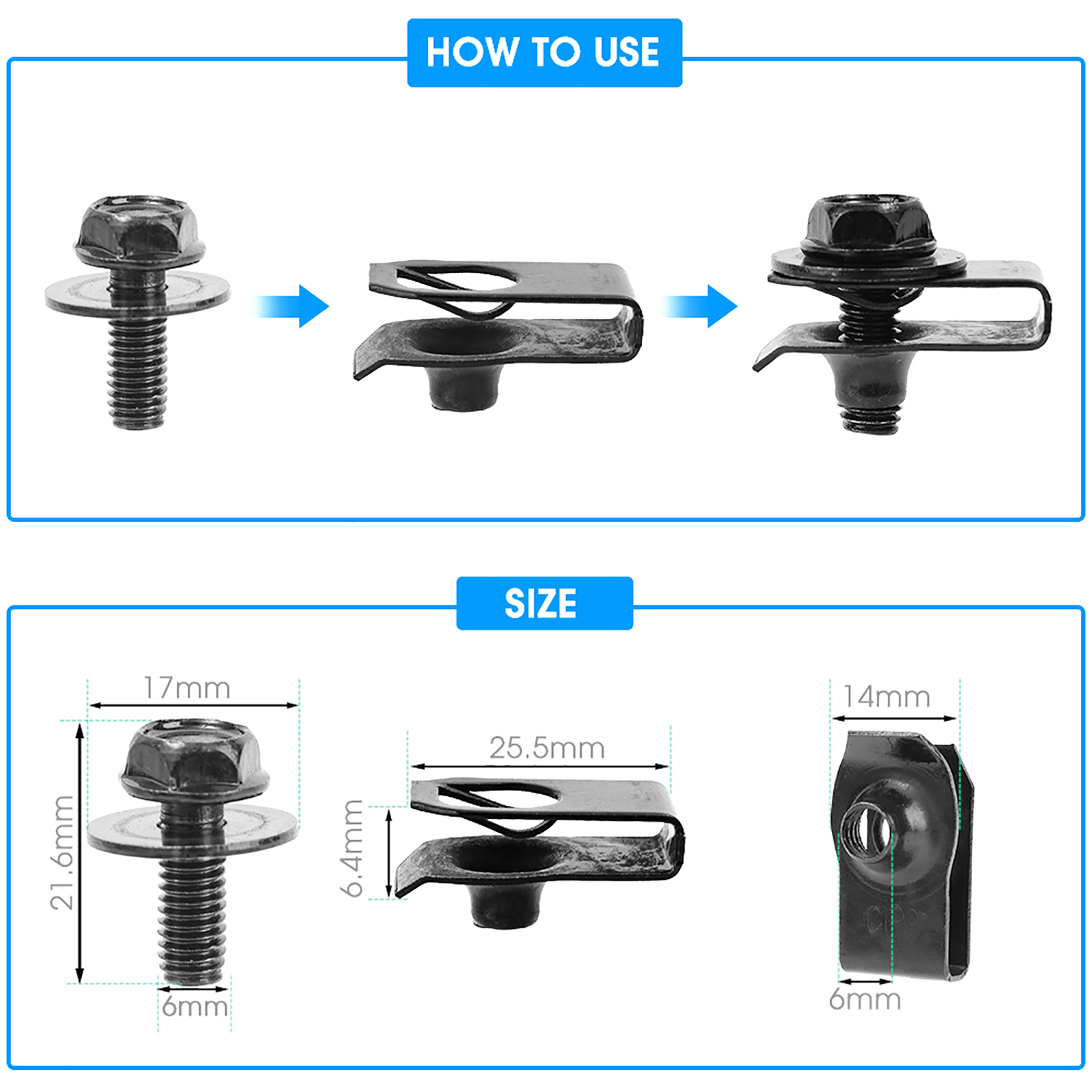 HOW TO USE

SIZE

17mm

21.6mm

6mm

25.5mm

6.4mm

14mm

6mm