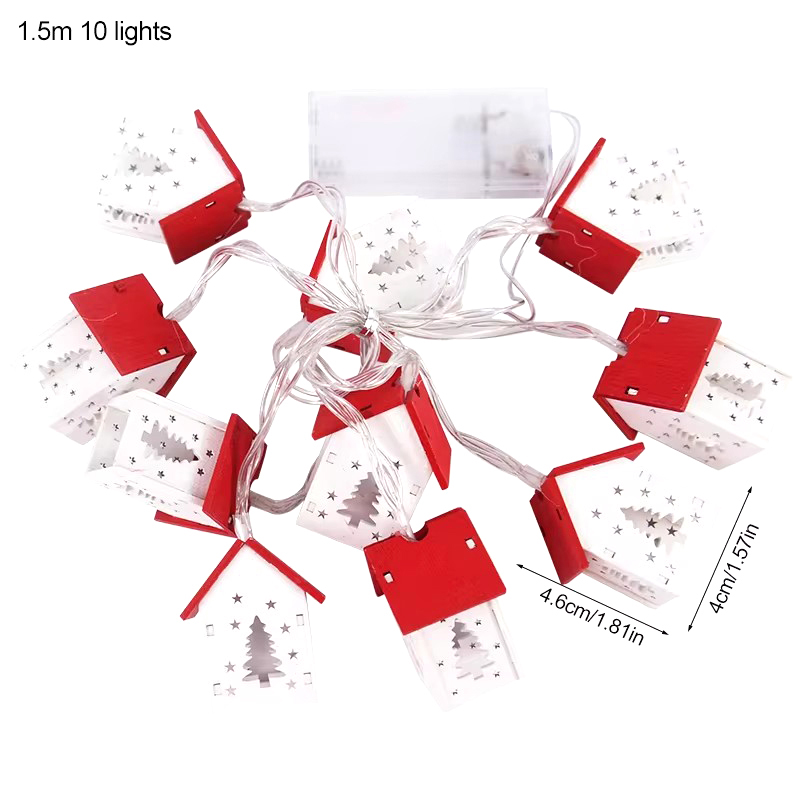 1.5m 10 lights

4.6cm/1.81in

4cm/1.57in