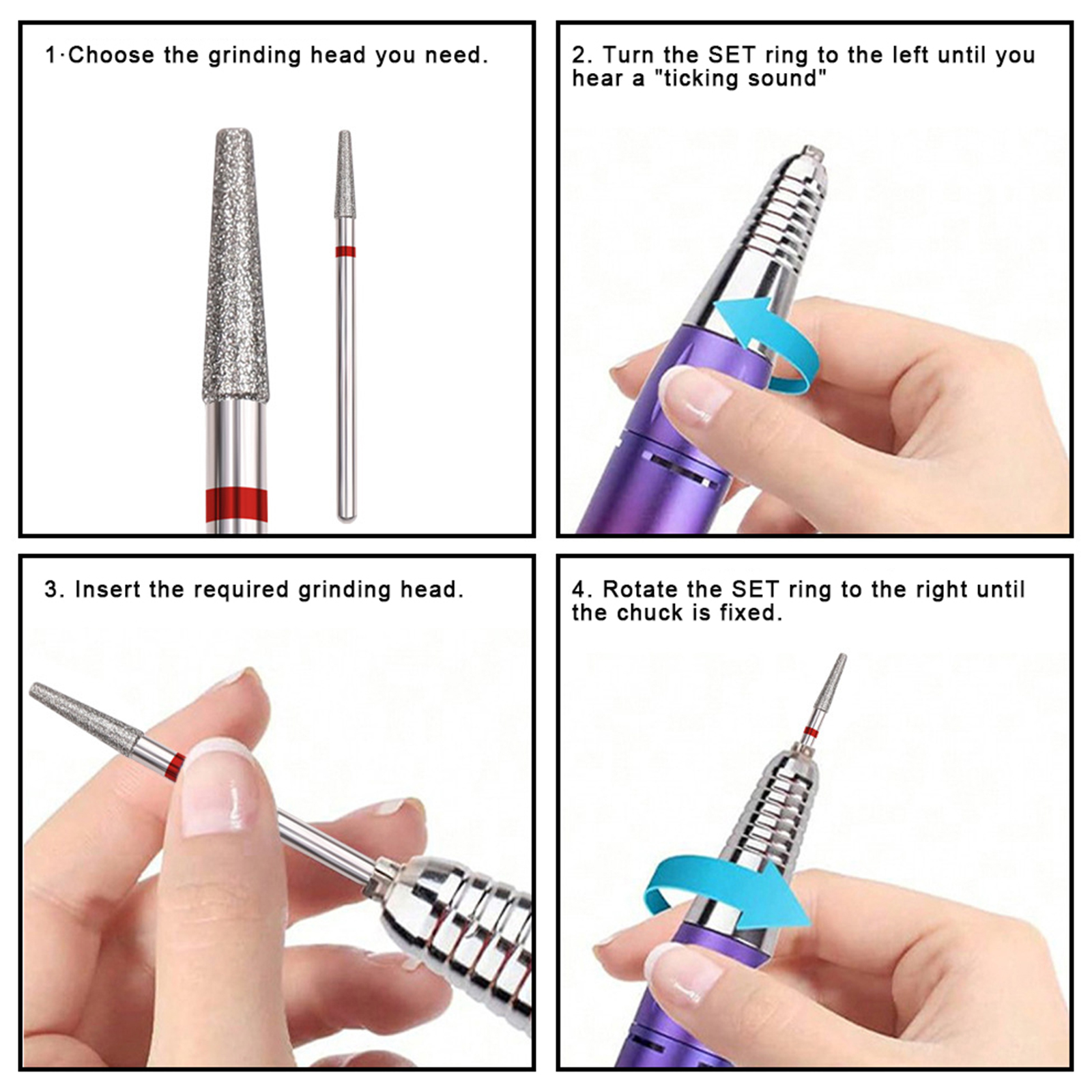 1·Choose the grinding head you need.

2. Turn the SET ring to the left until you hear a "ticking sound"

3. Insert the required grinding head.

4. Rotate the SET ring to the right until the chuck is fixed.