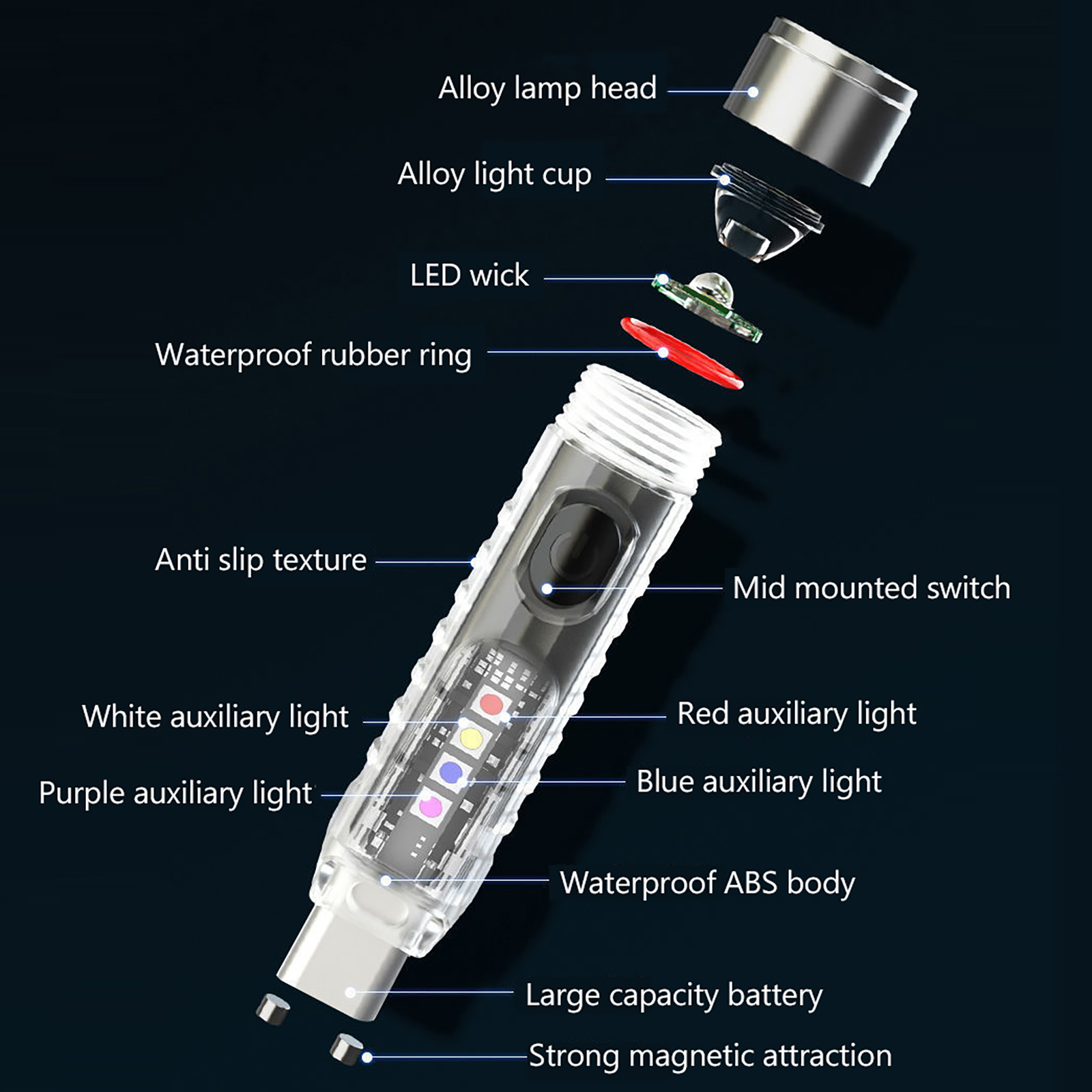 Alloy lamp head

Alloy light cup

LED wick

Waterproof rubber ring

Anti slip texture

Mid mounted switch

White auxiliary light

Red auxiliary light

Purple auxiliary light

Blue auxiliary light

Waterproof ABS body

Large capacity battery

Strong magnetic attraction