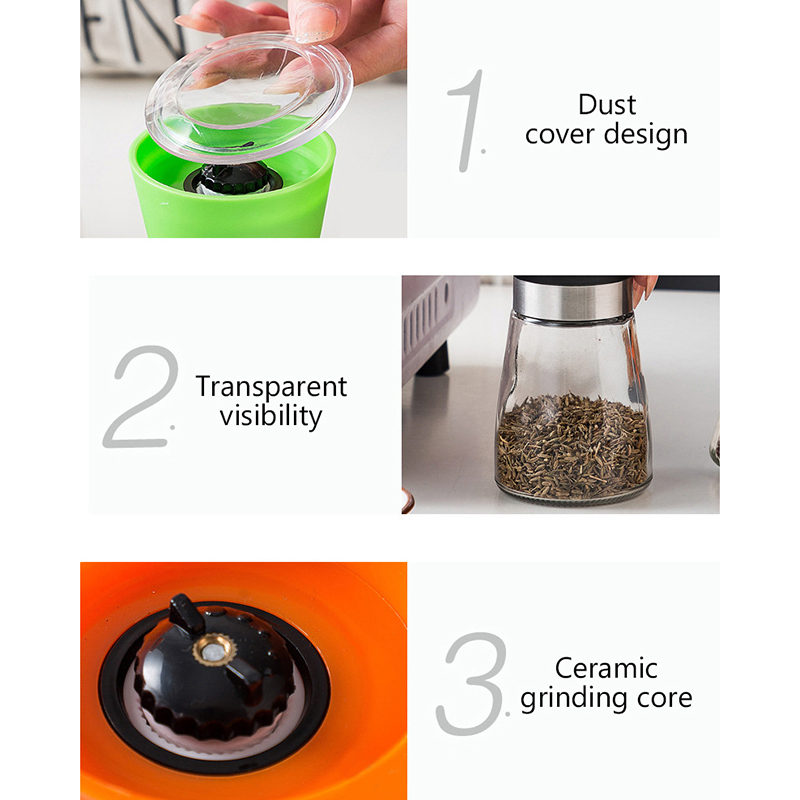 1. Dust cover design

2. Transparent visibility

3. Ceramic grinding core