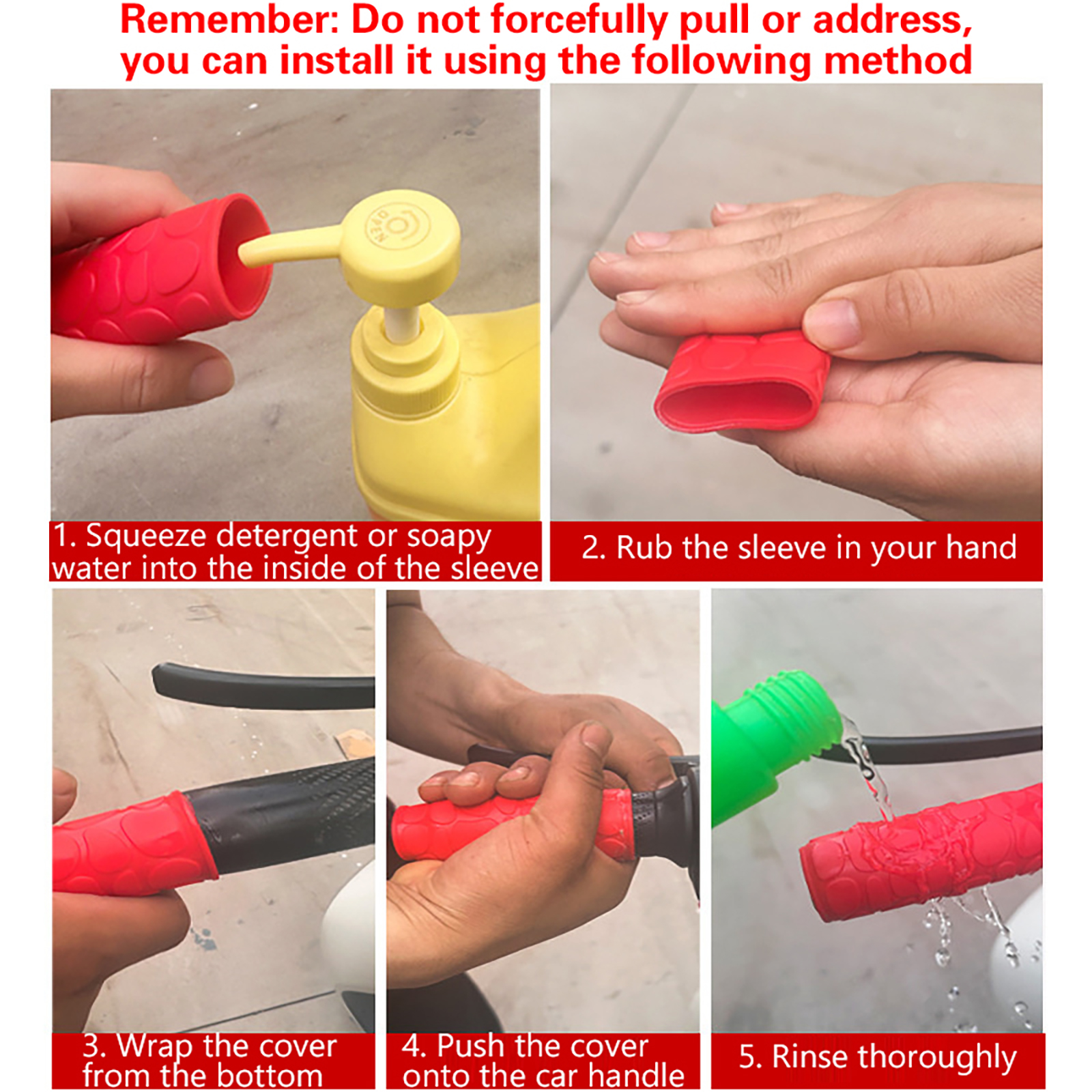 Remember: Do not forcefully pull or address, you can install it using the following method

OPEN

1. Squeeze detergent or soapy water into the inside of the sleeve

2. Rub the sleeve in your hand

3. Wrap the cover from the bottom

4. Push the cover onto the car handle

5. Rinse thoroughly