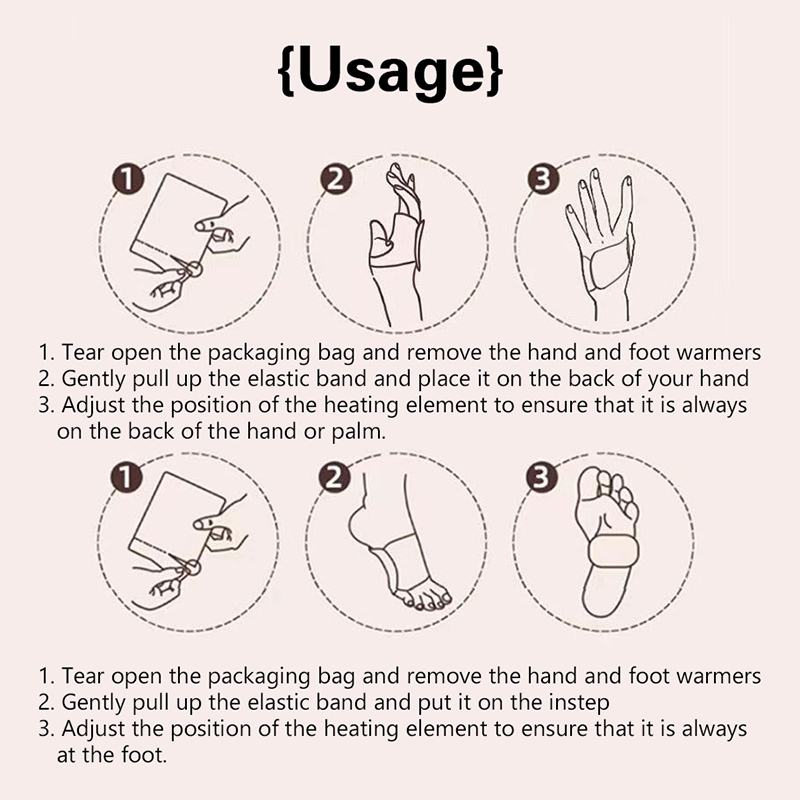 {Usage}

1

2

3

1. Tear open the packaging bag and remove the hand and foot warmers
2. Gently pull up the elastic band and place it on the back of your hand
3. Adjust the position of the heating element to ensure that it is always on the back of the hand or palm.

1

2

3

1. Tear open the packaging bag and remove the hand and foot warmers
2. Gently pull up the elastic band and put it on the instep
3. Adjust the position of the heating element to ensure that it is always at the foot.