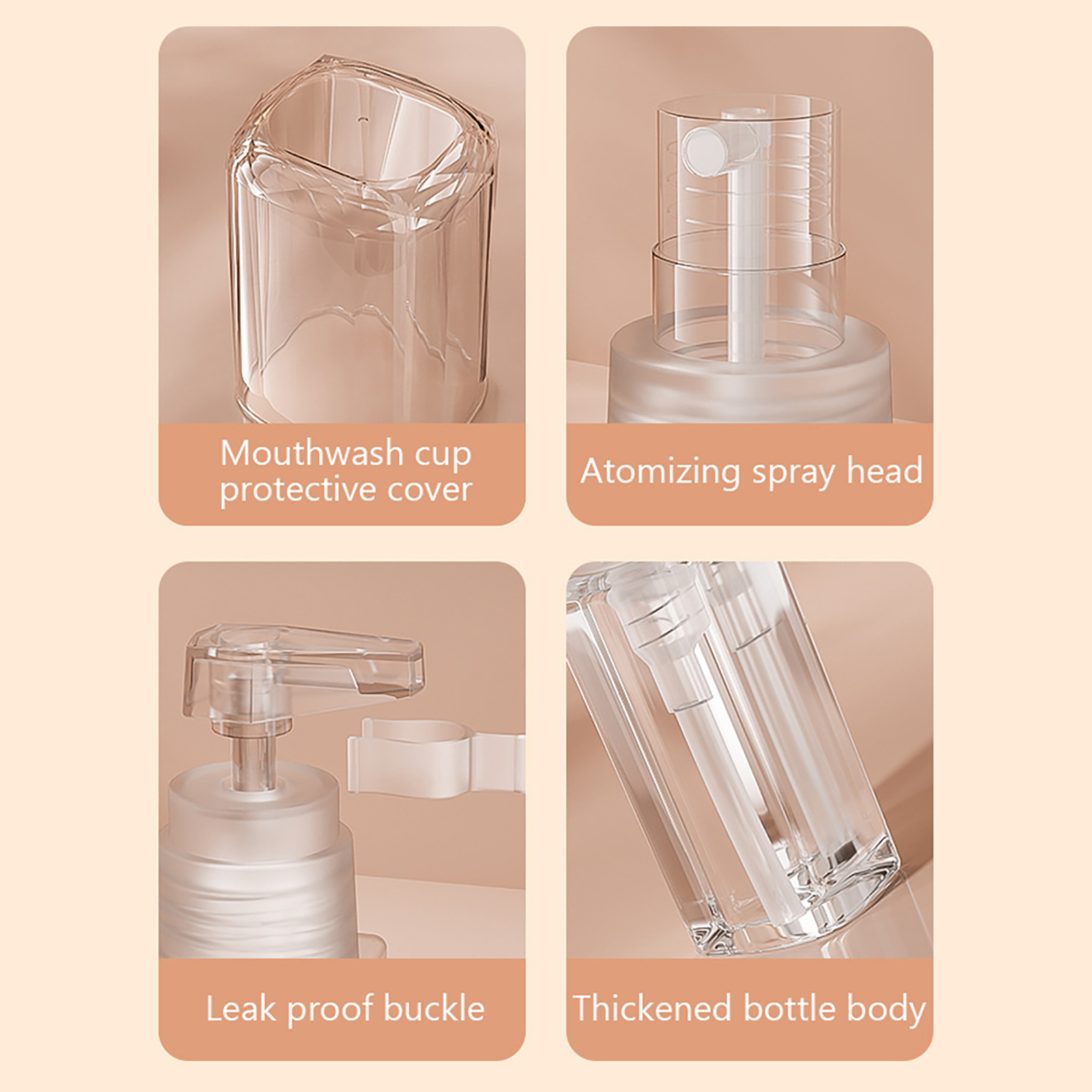 Mouthwash cup protective cover

Atomizing spray head

Leak proof buckle

Thickened bottle body