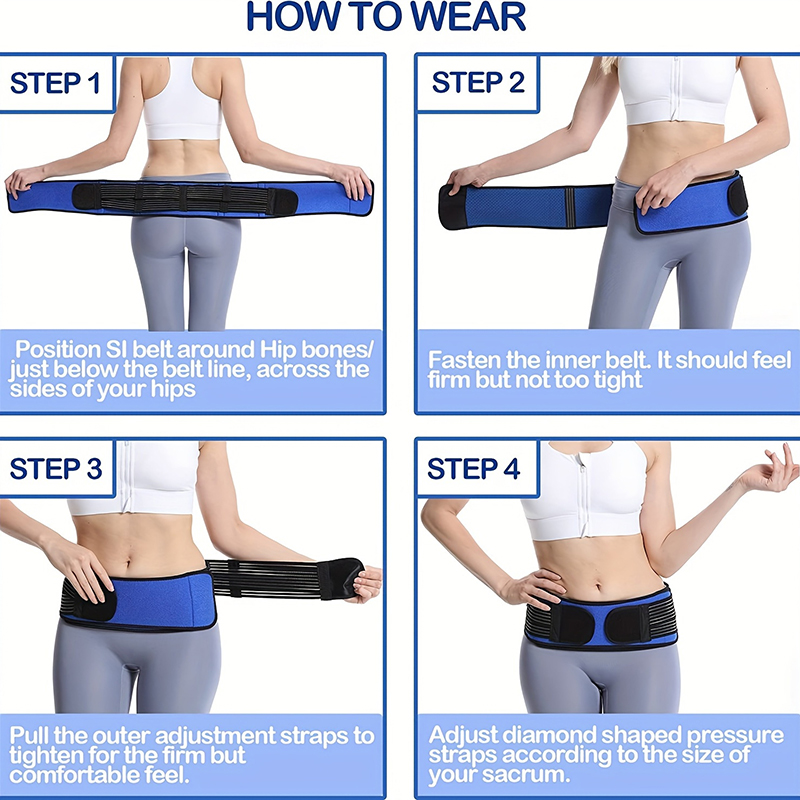 HOW TO WEAR

STEP 1

Position SI belt around Hip bones/ just below the belt line, across the sides of your hips

STEP 2

Fasten the inner belt. It should feel firm but not too tight

STEP 3

Pull the outer adjustment straps to tighten for the firm but comfortable feel.

STEP 4

Adjust diamond shaped pressure straps according to the size of your sacrum.