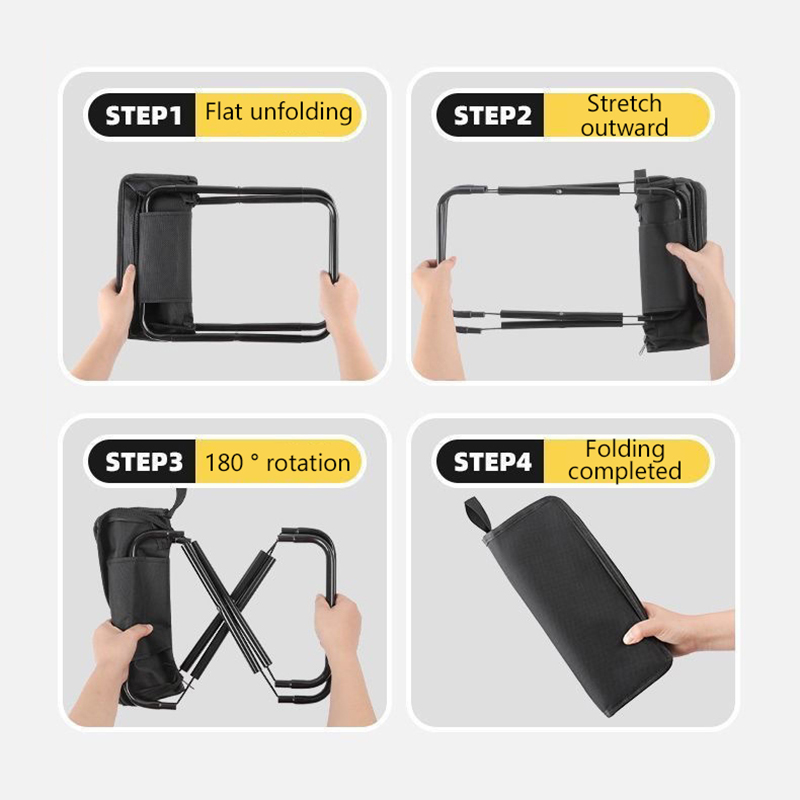 STEP1 Flat unfolding

STEP2 Stretch outward

STEP3 180 ° rotation

STEP4 Folding completed