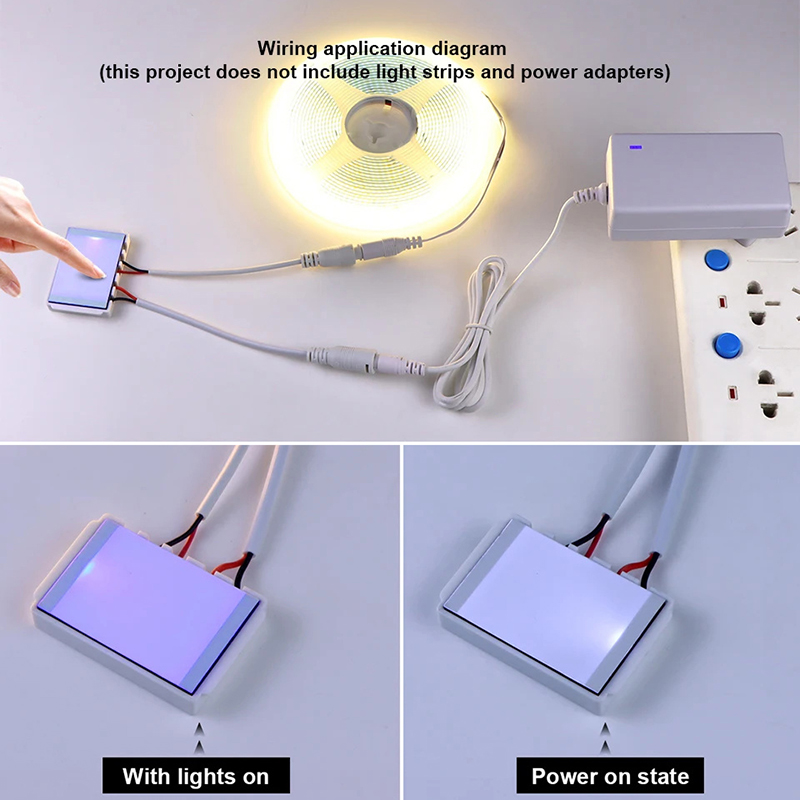 Wiring application diagram
(this project does not include light strips and power adapters)

With lights on

Power on state