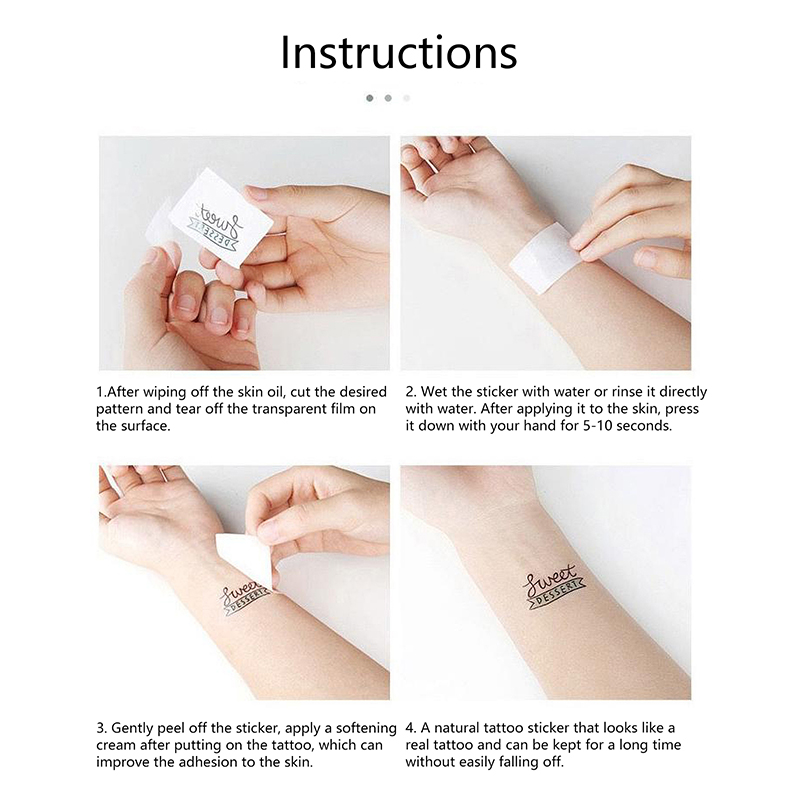 Instructions

Sweet DESSERT

1.After wiping off the skin oil, cut the desired pattern and tear off the transparent film on the surface.

2. Wet the sticker with water or rinse it directly with water. After applying it to the skin, press it down with your hand for 5-10 seconds.

Sweet DESSERT

Sweet DESSERT

3. Gently peel off the sticker, apply a softening cream after putting on the tattoo, which can improve the adhesion to the skin.

4. A natural tattoo sticker that looks like a real tattoo and can be kept for a long time without easily falling off.