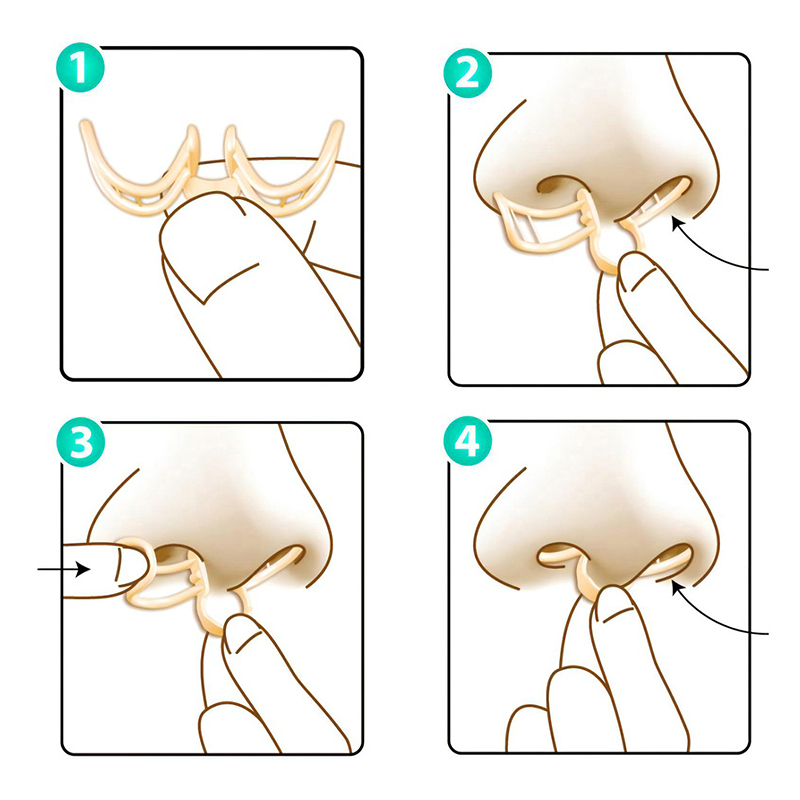 1

2

3

4