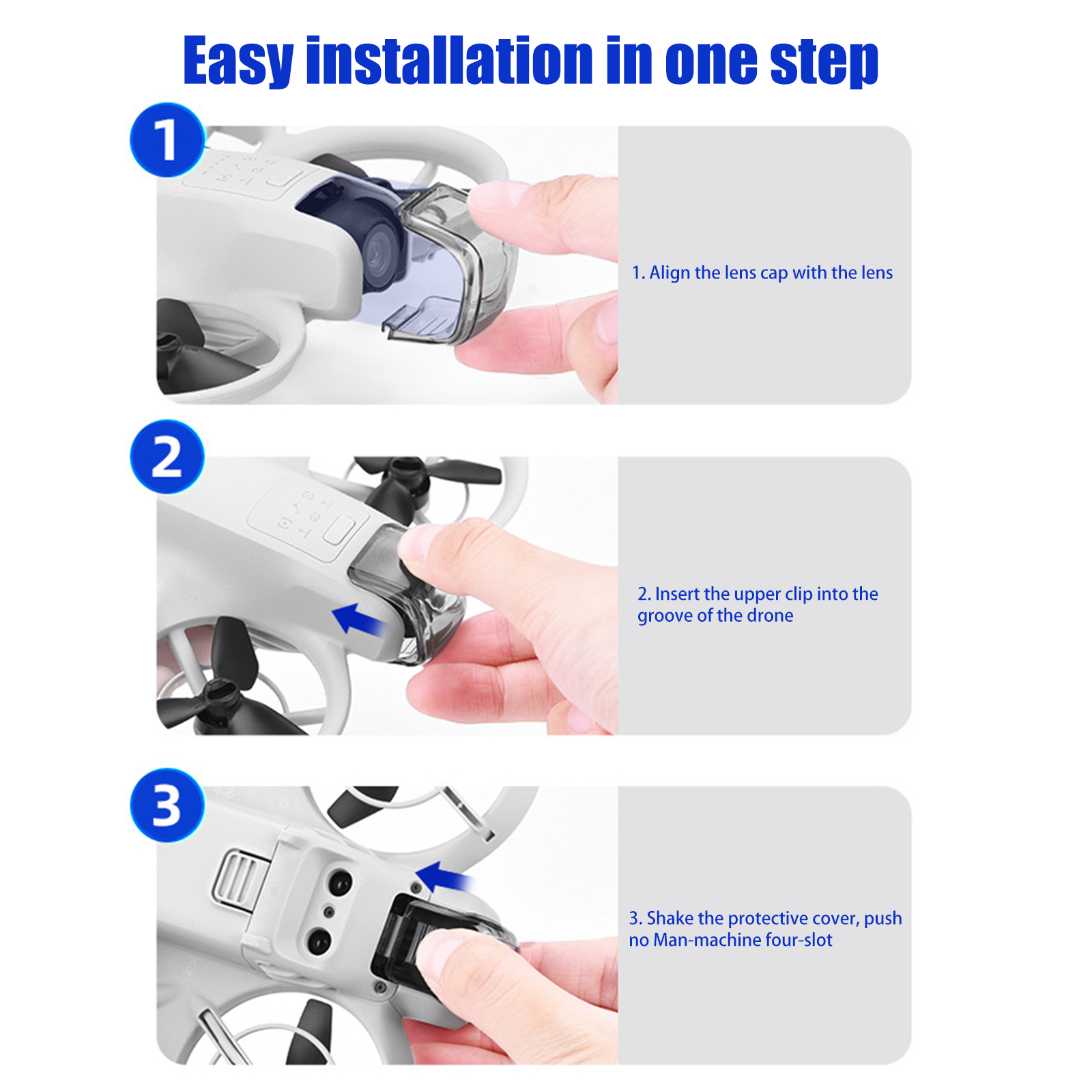 Easy installation in one step

1

1. Align the lens cap with the lens

2

2. Insert the upper clip into the groove of the drone

3

3. Shake the protective cover, push no Man-machine four-slot