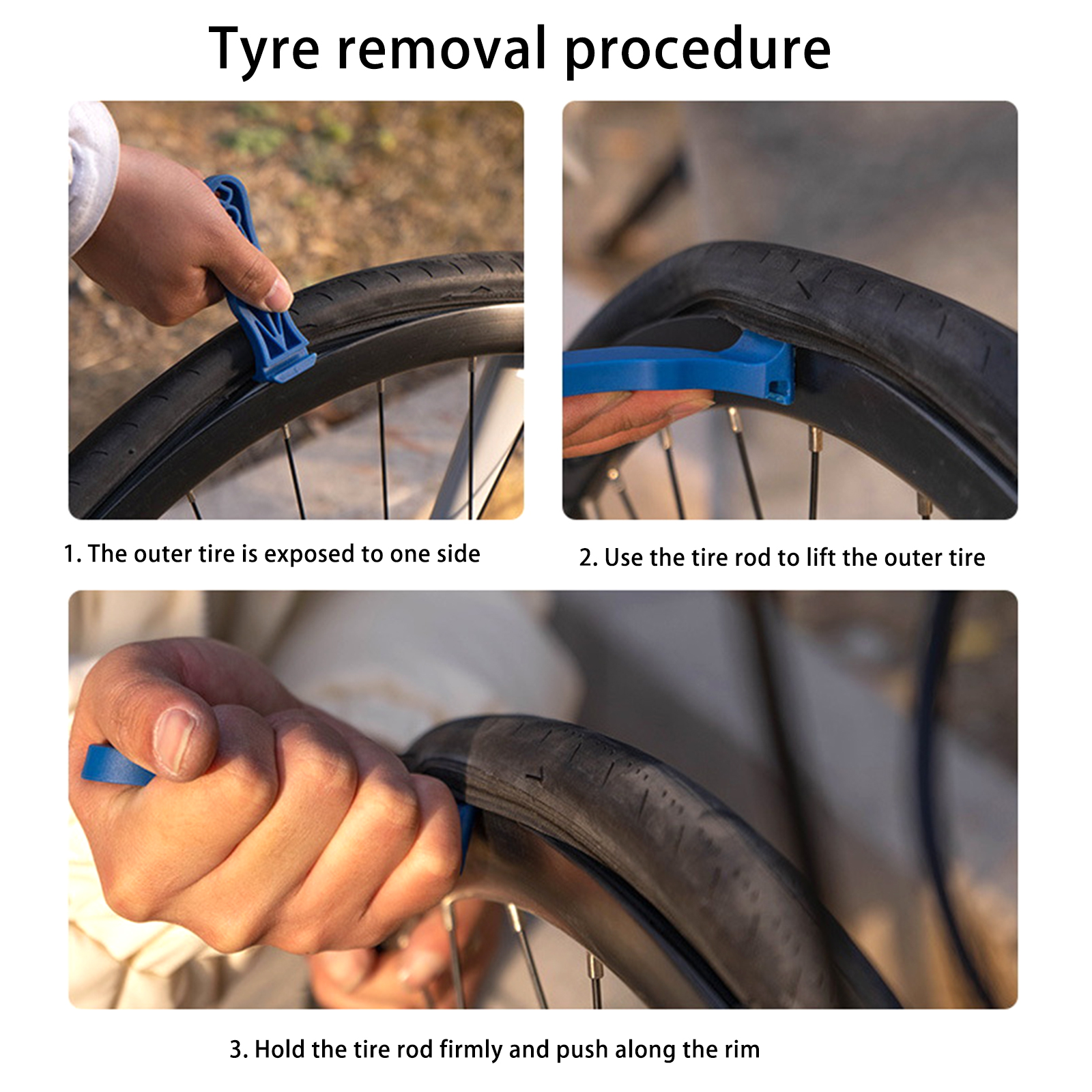 Tyre removal procedure

1. The outer tire is exposed to one side

2. Use the tire rod to lift the outer tire

3. Hold the tire rod firmly and push along the rim