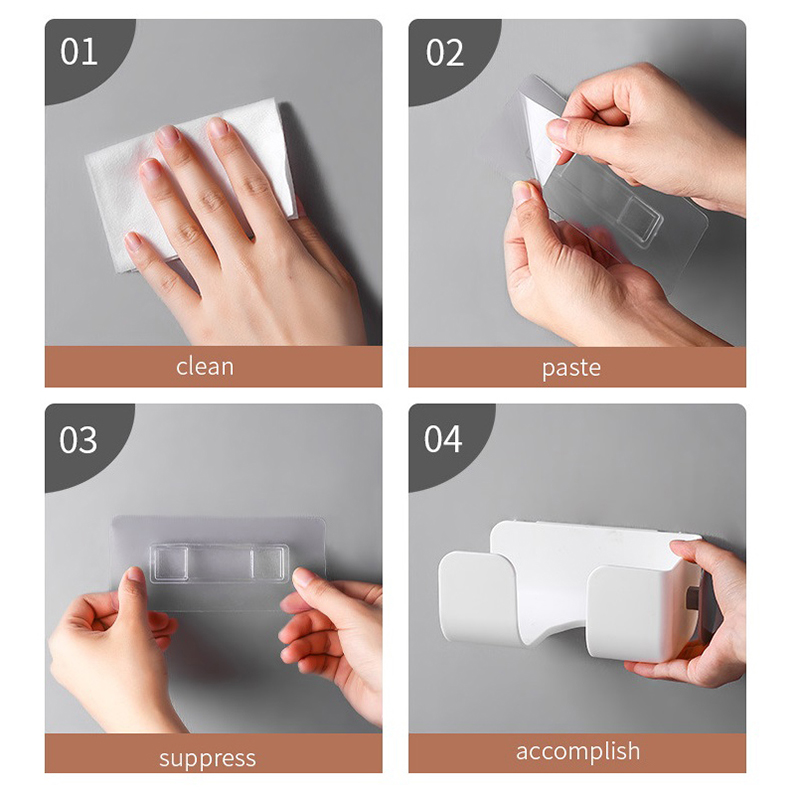 01

clean

02

paste

03

suppress

04

accomplish