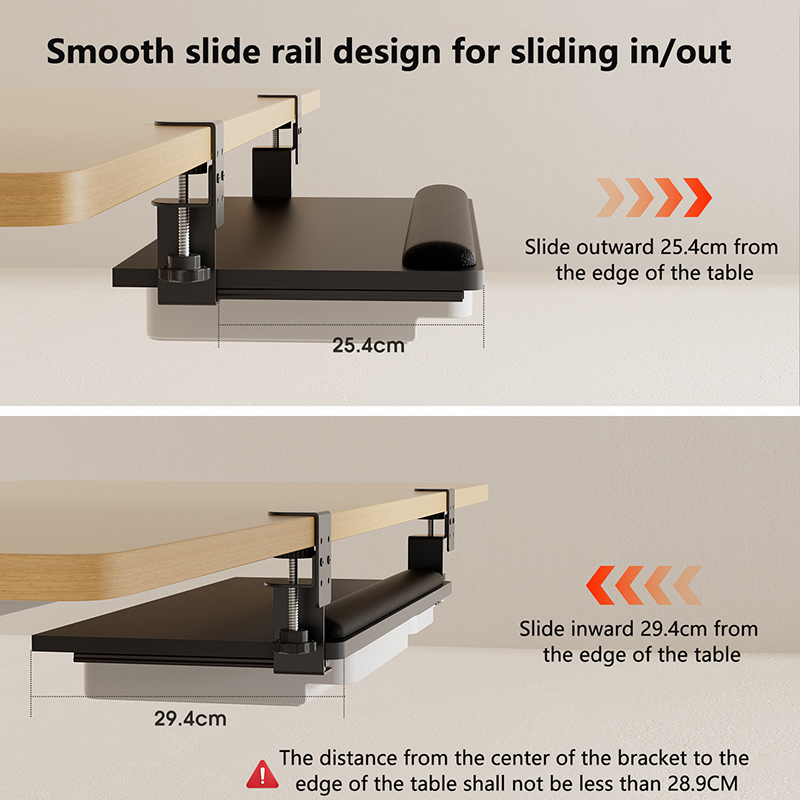 Smooth slide rail design for sliding in/out

Slide outward 25.4cm from the edge of the table

25.4cm

Slide inward 29.4cm from the edge of the table

29.4cm

The distance from the center of the bracket to the edge of the table shall not be less than 28.9CM