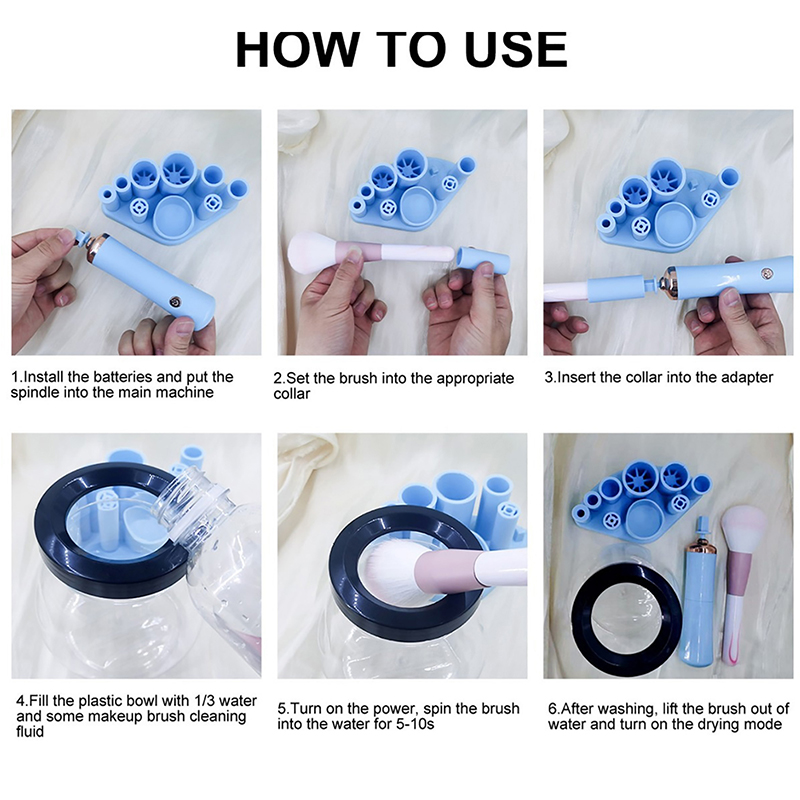 HOW TO USE

1.Install the batteries and put the spindle into the main machine

2.Set the brush into the appropriate collar

3.Insert the collar into the adapter

4.Fill the plastic bowl with 1/3 water and some makeup brush cleaning fluid

5.Turn on the power, spin the brush into the water for 5-10s

6.After washing, lift the brush out of water and turn on the drying mode