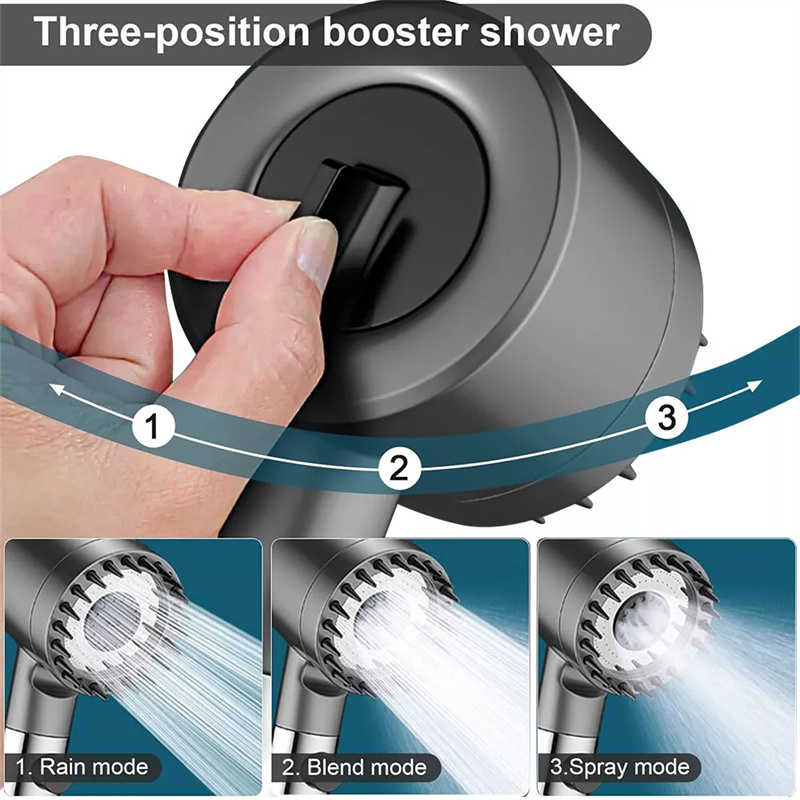 Three-position booster shower

1

2

3

1. Rain mode

2. Blend mode

3.Spray mode