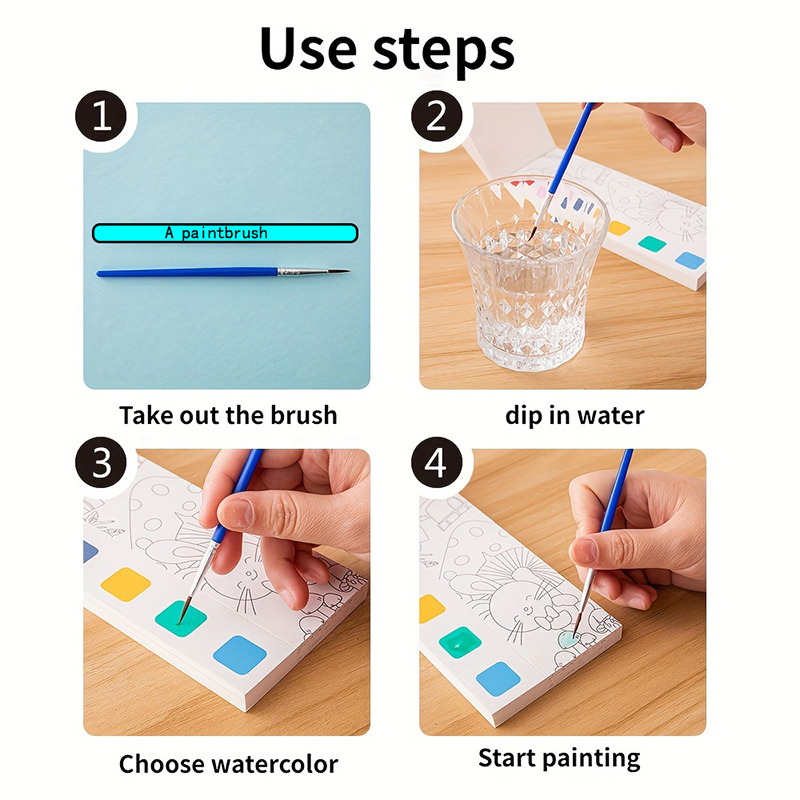 Use steps

1

A paintbrush

Take out the brush

2

dip in water

3

Choose watercolor

4

Start painting