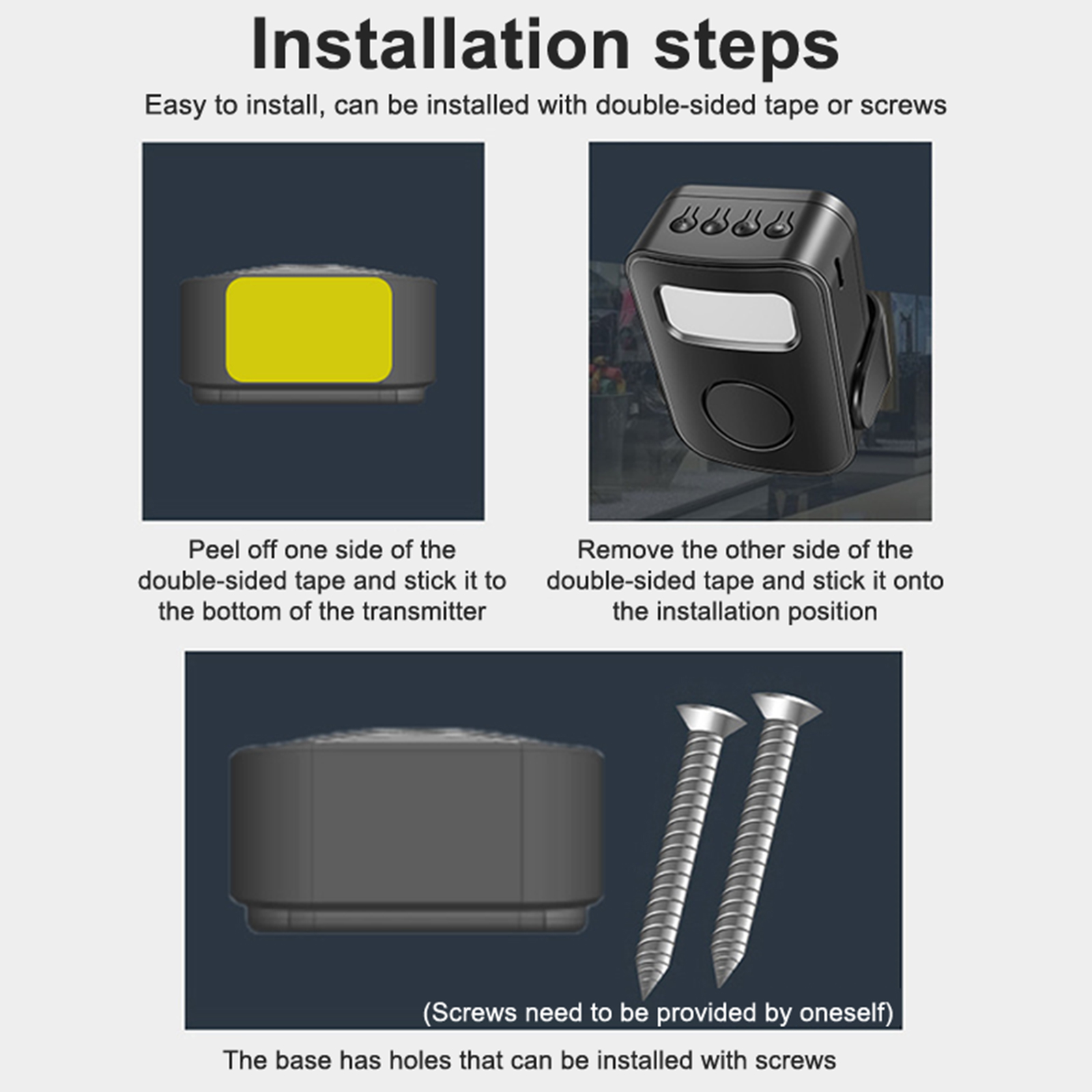 Installation steps

Easy to install, can be installed with double-sided tape or screws

Peel off one side of the double-sided tape and stick it to the bottom of the transmitter

Remove the other side of the double-sided tape and stick it onto the installation position

(Screws need to be provided by oneself)

The base has holes that can be installed with screws