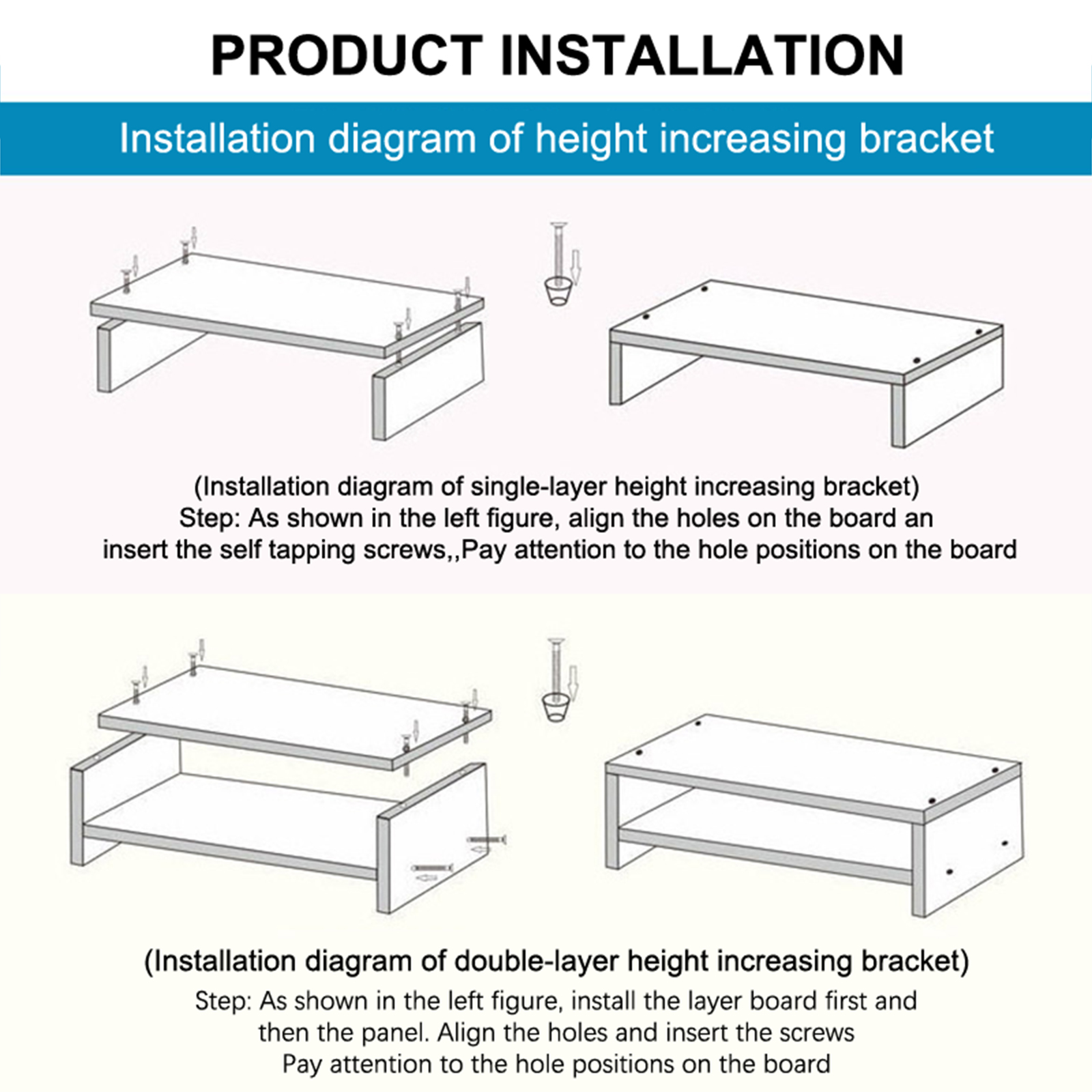 PRODUCT INSTALLATION

Installation diagram of height increasing bracket

(Installation diagram of single-layer height increasing bracket)
Step: As shown in the left figure, align the holes on the board an insert the self tapping screws,,Pay attention to the hole positions on the board

(Installation diagram of double-layer height increasing bracket)
Step: As shown in the left figure, install the layer board first and then the panel. Align the holes and insert the screws
Pay attention to the hole positions on the board