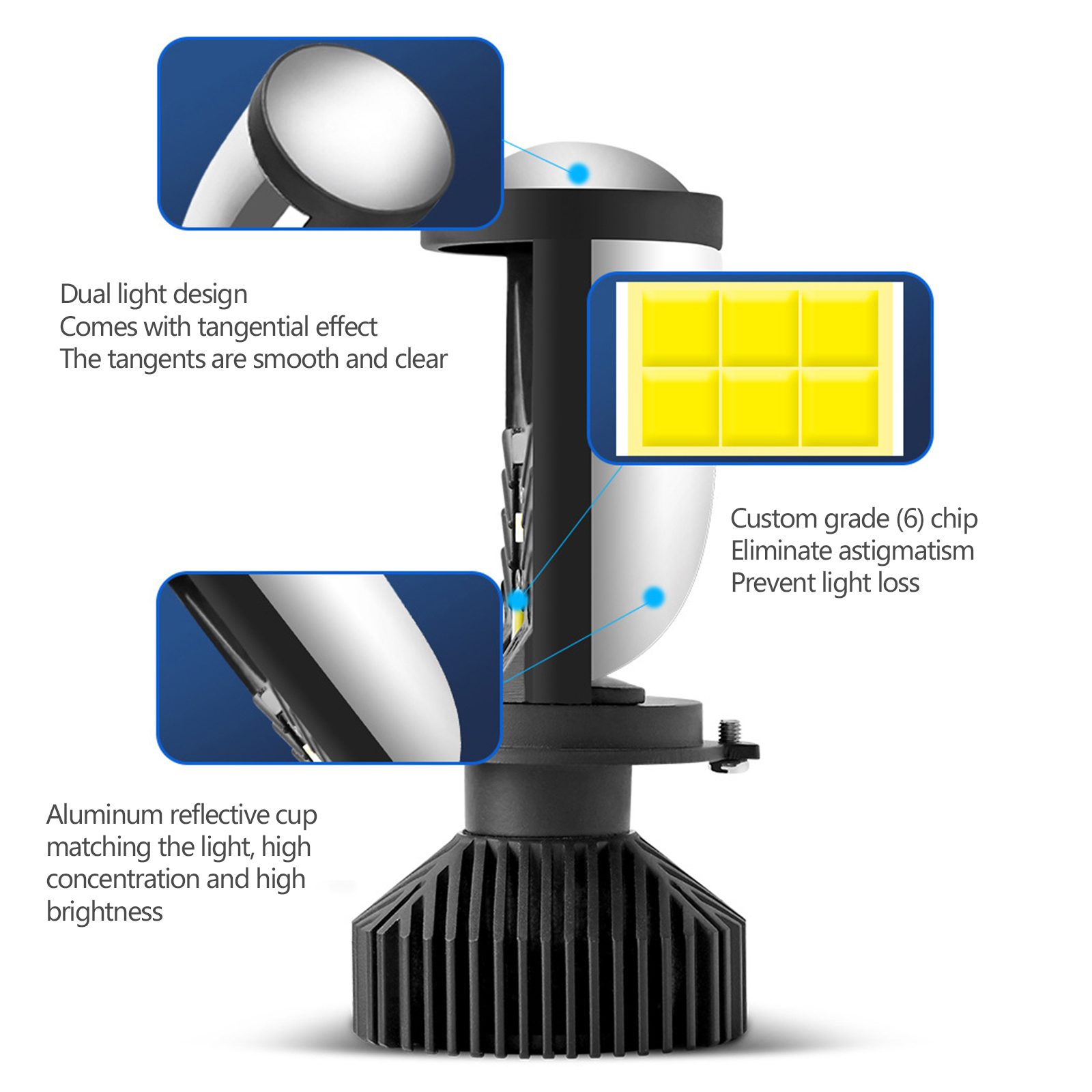 Dual light design
Comes with tangential effect
The tangents are smooth and clear

Custom grade (6) chip
Eliminate astigmatism
Prevent light loss

Aluminum reflective cup matching the light, high concentration and high brightness