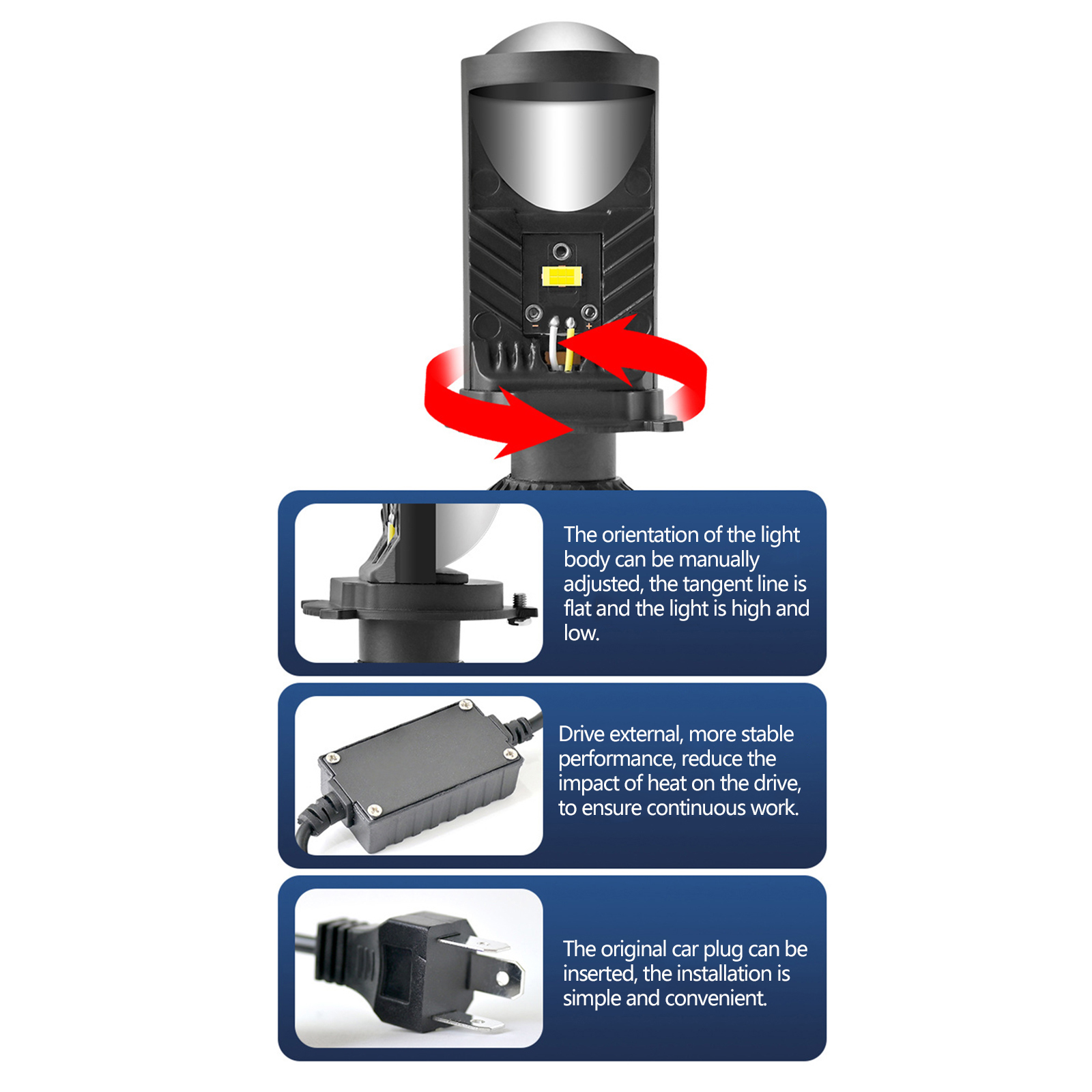 The orientation of the light body can be manually adjusted, the tangent line is flat and the light is high and low.

Drive external, more stable performance, reduce the impact of heat on the drive, to ensure continuous work.

The original car plug can be inserted, the installation is simple and convenient.