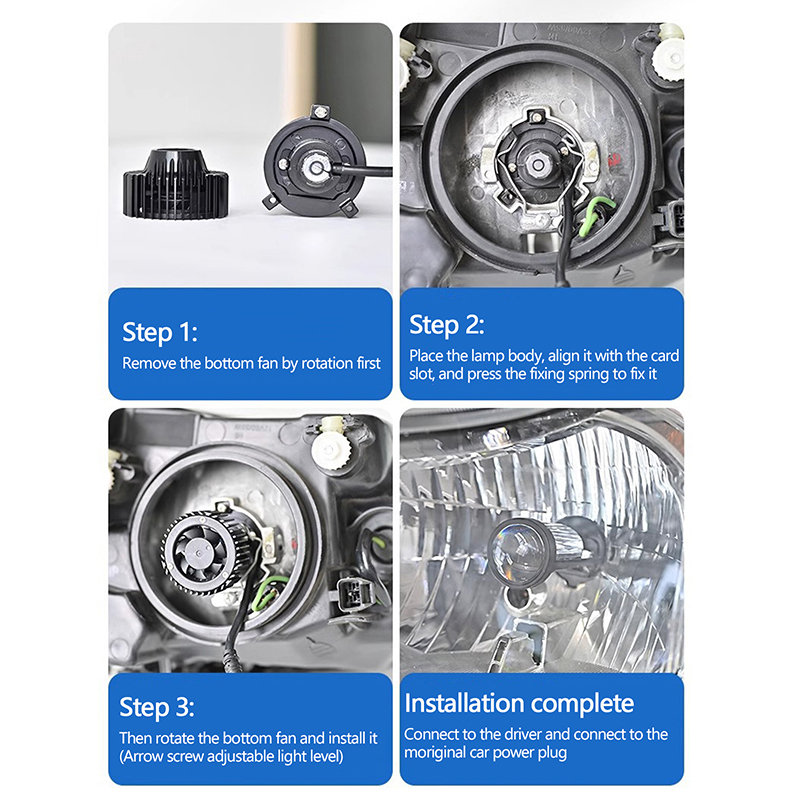 Step 1:
Remove the bottom fan by rotation first

Step 2:
Place the lamp body, align it with the card slot, and press the fixing spring to fix it

Step 3:
Then rotate the bottom fan and install it (Arrow screw adjustable light level)

Installation complete
Connect to the driver and connect to the moriginal car power plug