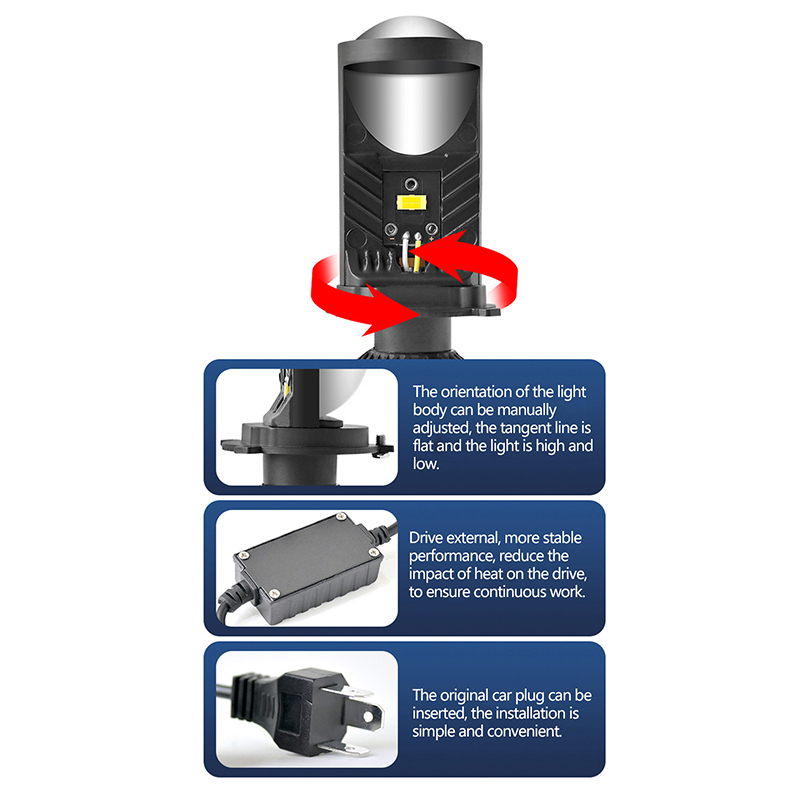 The orientation of the light body can be manually adjusted, the tangent line is flat and the light is high and low.

Drive external, more stable performance, reduce the impact of heat on the drive, to ensure continuous work.

The original car plug can be inserted, the installation is simple and convenient.