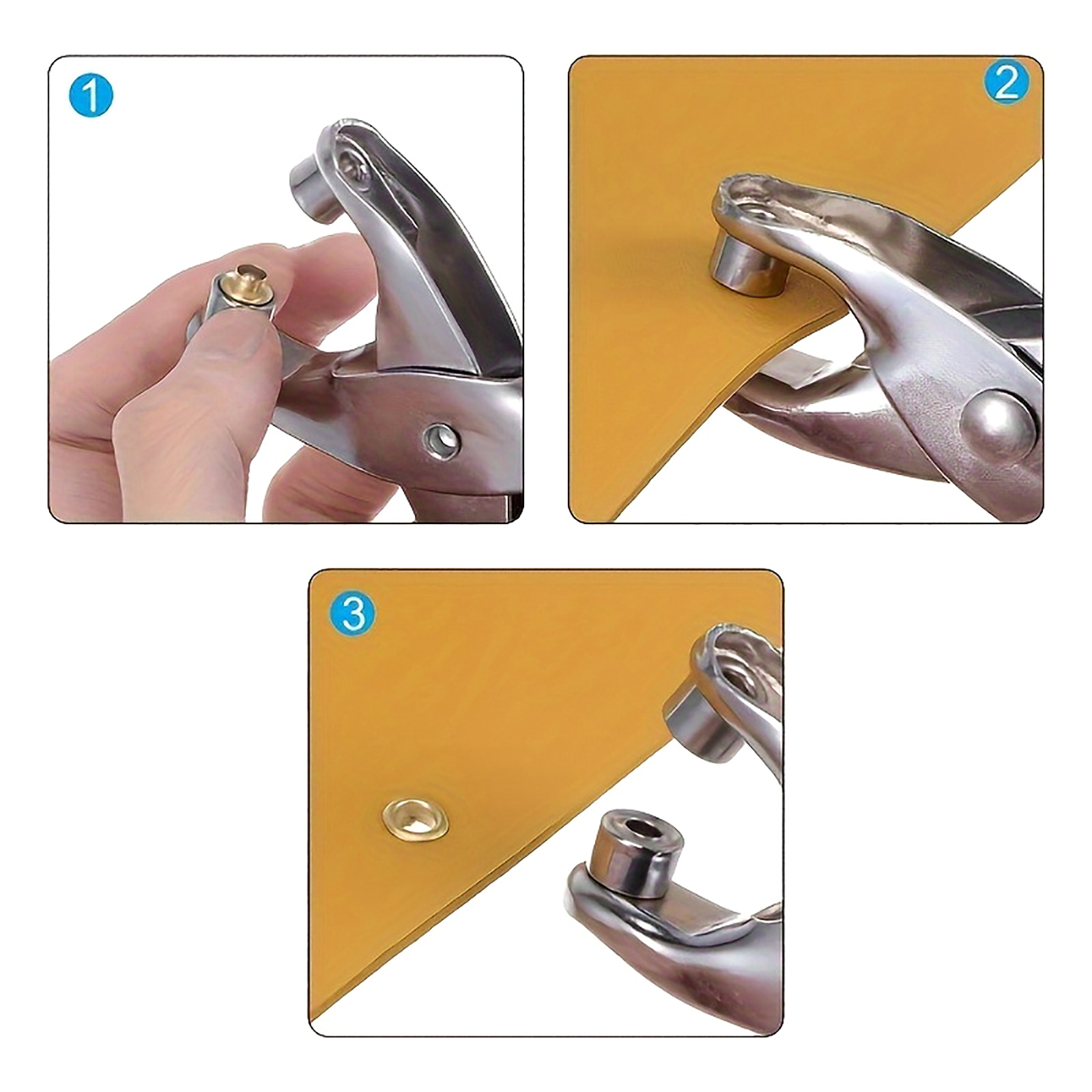 1

2

3