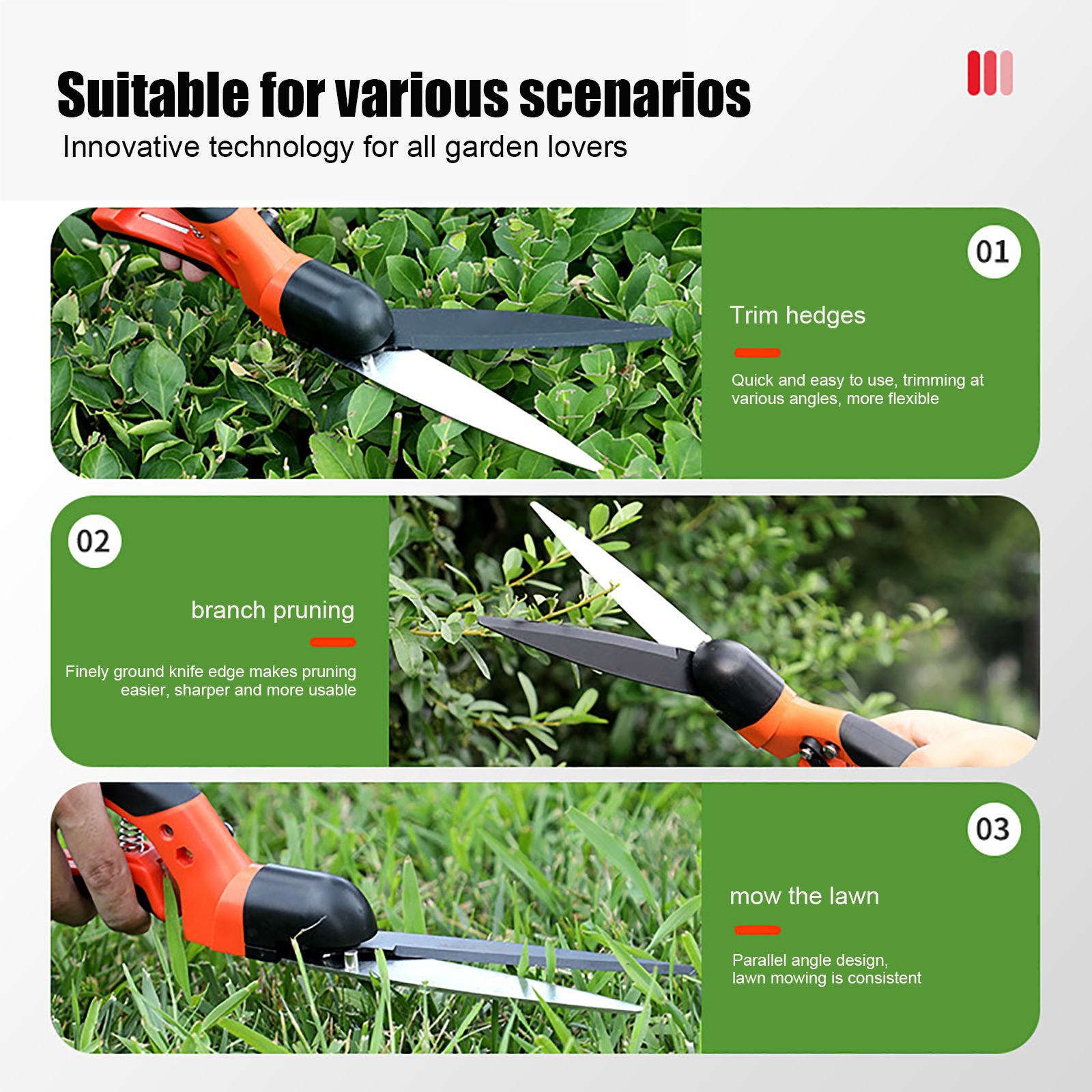 Suitable for various scenarios
Innovative technology for all garden lovers

01
Trim hedges
Quick and easy to use, trimming at various angles, more flexible

02
branch pruning
Finely ground knife edge makes pruning easier, sharper and more usable

03
mow the lawn
Parallel angle design, lawn mowing is consistent