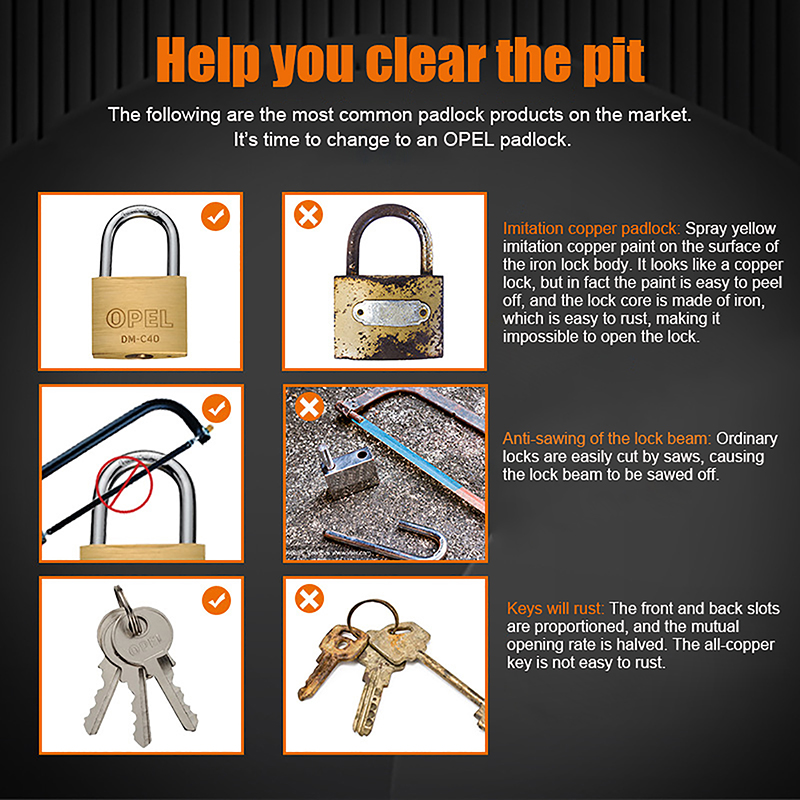 Help you clear the pit

The following are the most common padlock products on the market. It's time to change to an OPEL padlock.

OPEL
DM-C40

Imitation copper padlock: Spray yellow imitation copper paint on the surface of the iron lock body. It looks like a copper lock, but in fact the paint is easy to peel off, and the lock core is made of iron, which is easy to rust, making it impossible to open the lock.

Anti-sawing of the lock beam: Ordinary locks are easily cut by saws, causing the lock beam to be sawed off.

OPEL

Keys will rust: The front and back slots are proportioned, and the mutual opening rate is halved. The all-copper key is not easy to rust.