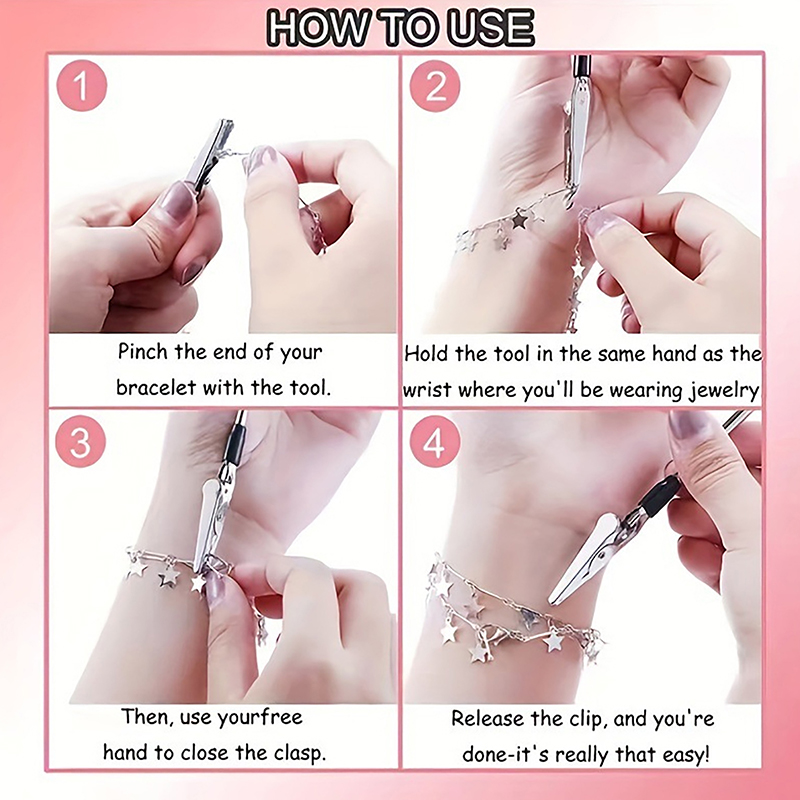 HOW TO USE

1

Pinch the end of your bracelet with the tool.

2

Hold the tool in the same hand as the wrist where you'll be wearing jewelry

3

Then, use yourfree hand to close the clasp.

4

Release the clip, and you're done-it's really that easy!