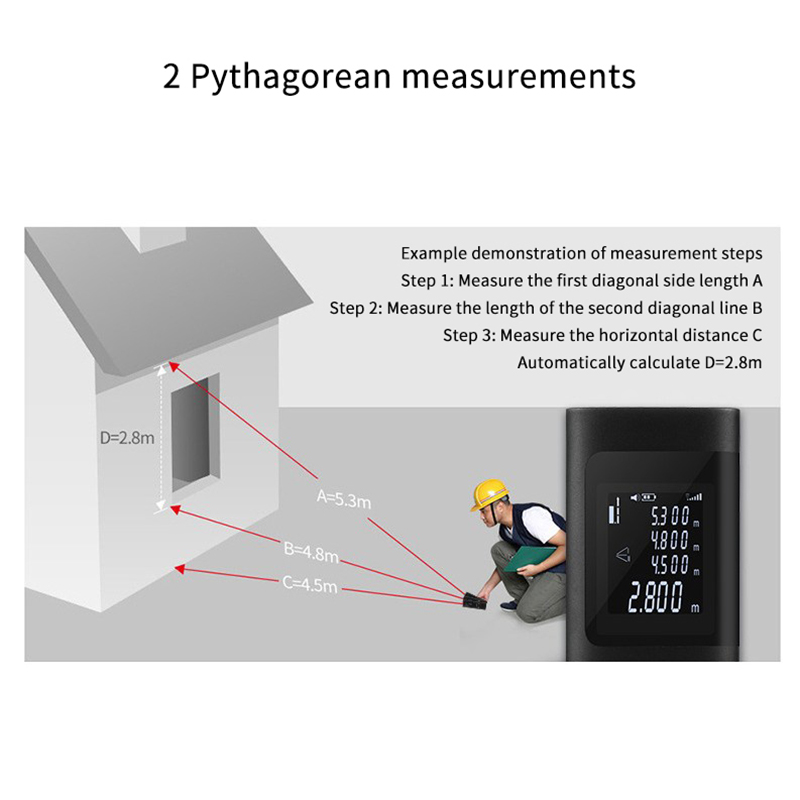 2 Pythagorean measurements

Example demonstration of measurement steps
Step 1: Measure the first diagonal side length A
Step 2: Measure the length of the second diagonal line B
Step 3: Measure the horizontal distance C
Automatically calculate D=2.8m

D=2.8m
A=5.3m
B=4.8m
C=4.5m

5.300 m
4.800 m
4.500 m
2.800 m