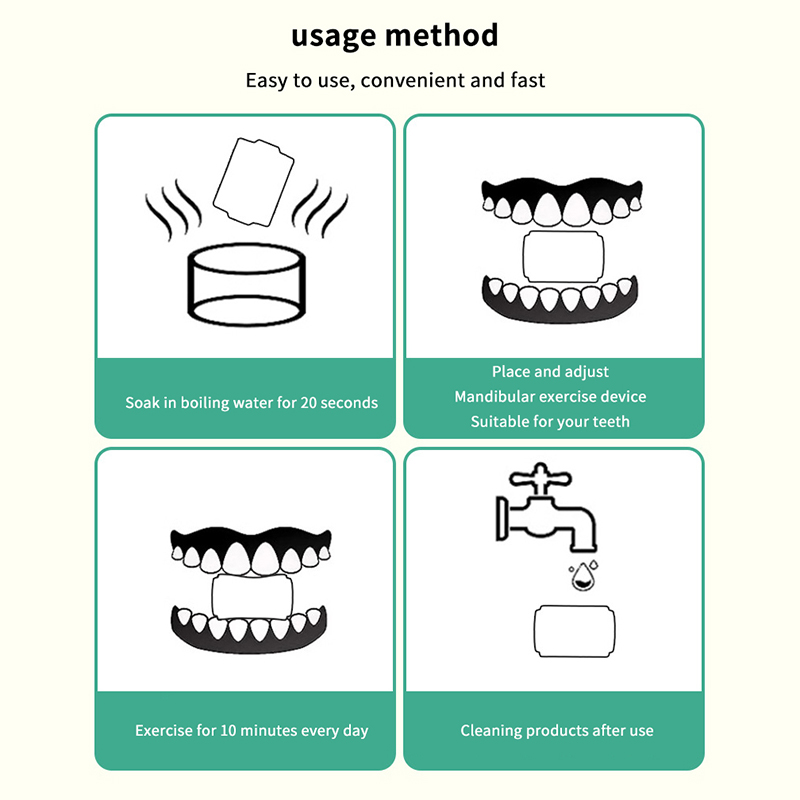 usage method

Easy to use, convenient and fast

Soak in boiling water for 20 seconds

Place and adjust
Mandibular exercise device
Suitable for your teeth

Exercise for 10 minutes every day

Cleaning products after use