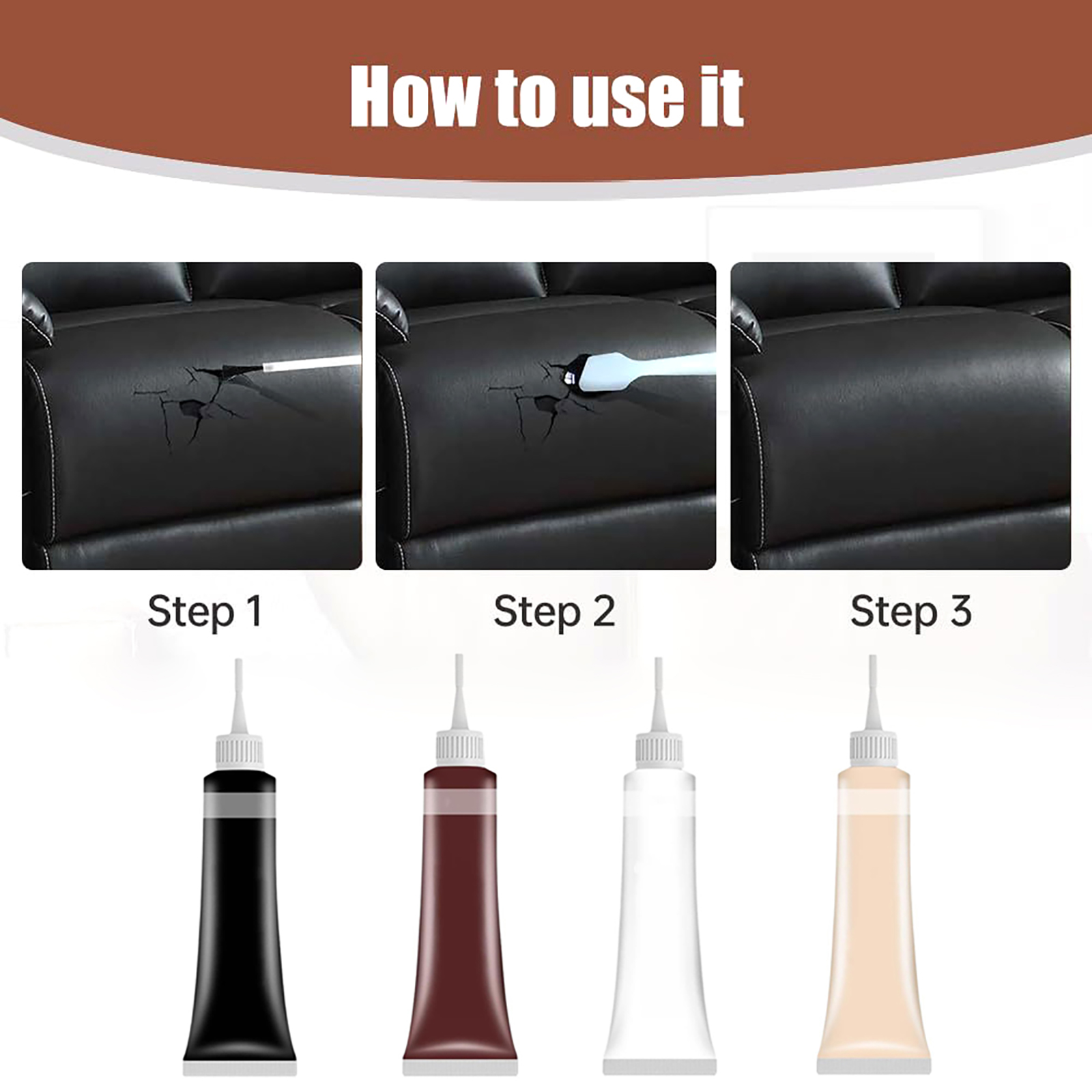 How to use it

Step 1

Step 2

Step 3