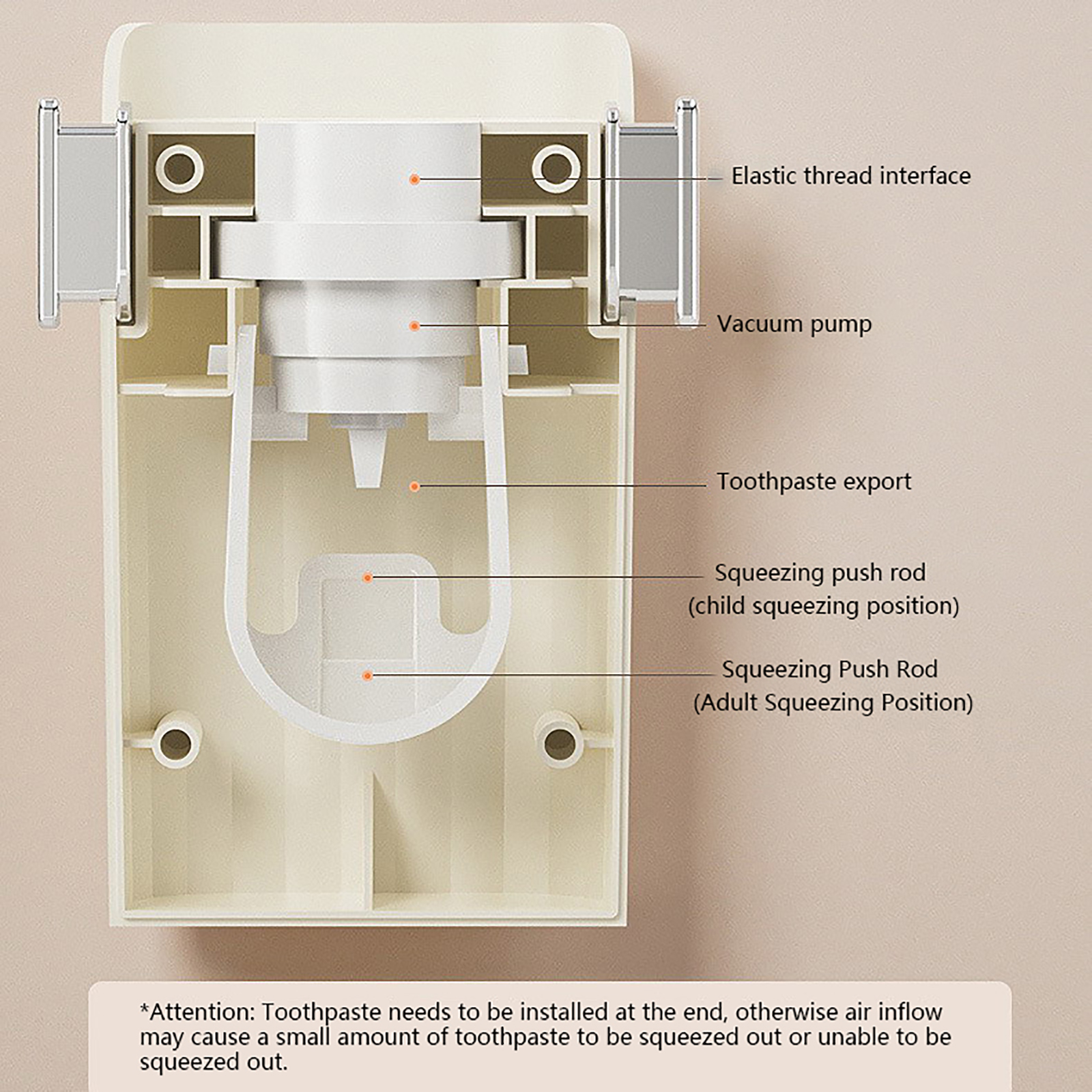 Elastic thread interface

Vacuum pump

Toothpaste export

Squeezing push rod
(child squeezing position)

Squeezing Push Rod
(Adult Squeezing Position)

*Attention: Toothpaste needs to be installed at the end, otherwise air inflow may cause a small amount of toothpaste to be squeezed out or unable to be squeezed out.