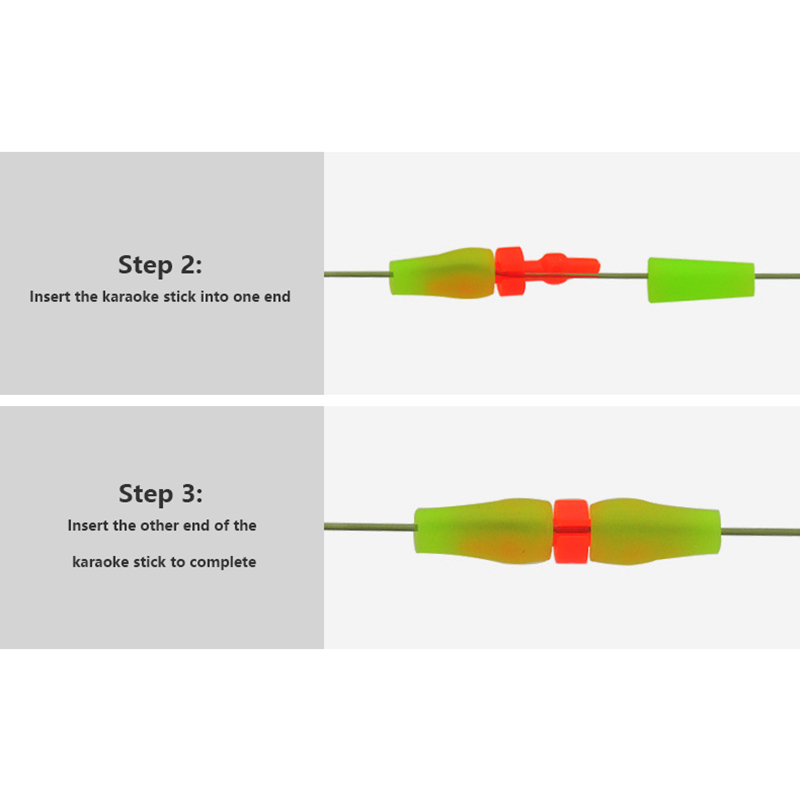 Step 2:
Insert the karaoke stick into one end

Step 3:
Insert the other end of the karaoke stick to complete