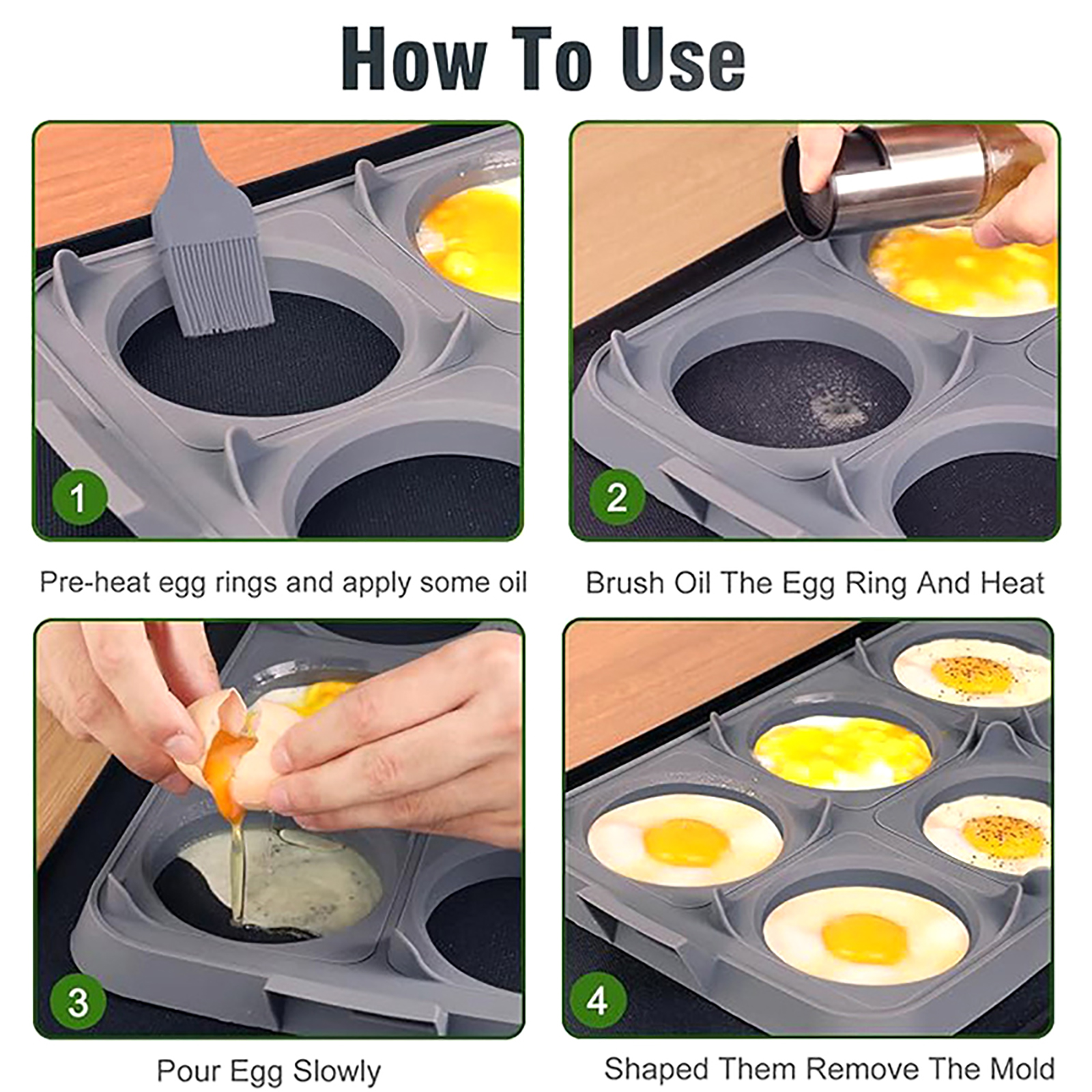 How To Use

1

Pre-heat egg rings and apply some oil

2

Brush Oil The Egg Ring And Heat

3

Pour Egg Slowly

4

Shaped Them Remove The Mold