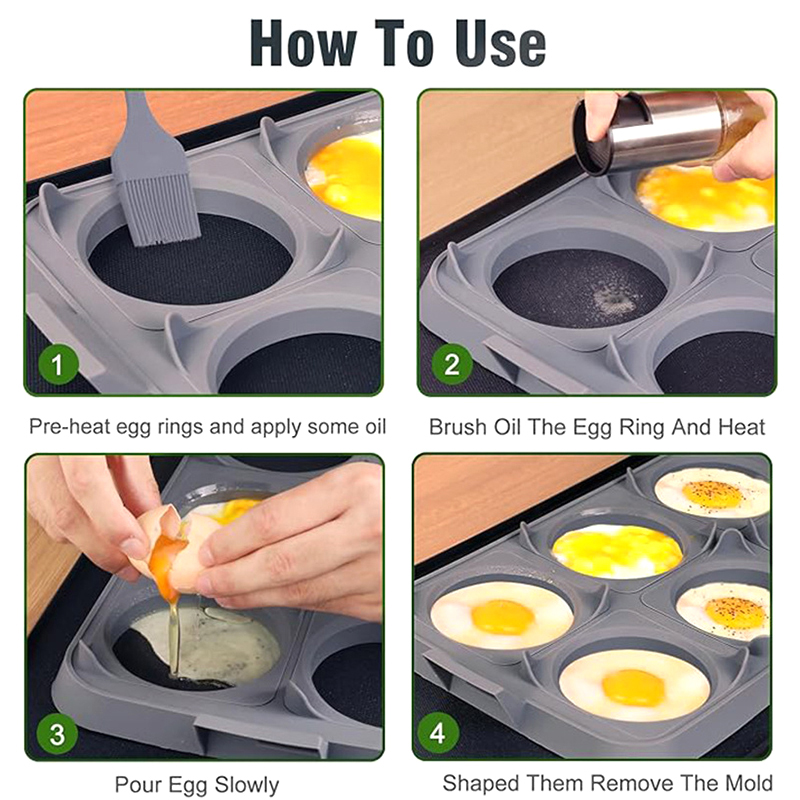 How To Use

1

Pre-heat egg rings and apply some oil

2

Brush Oil The Egg Ring And Heat

3

Pour Egg Slowly

4

Shaped Them Remove The Mold