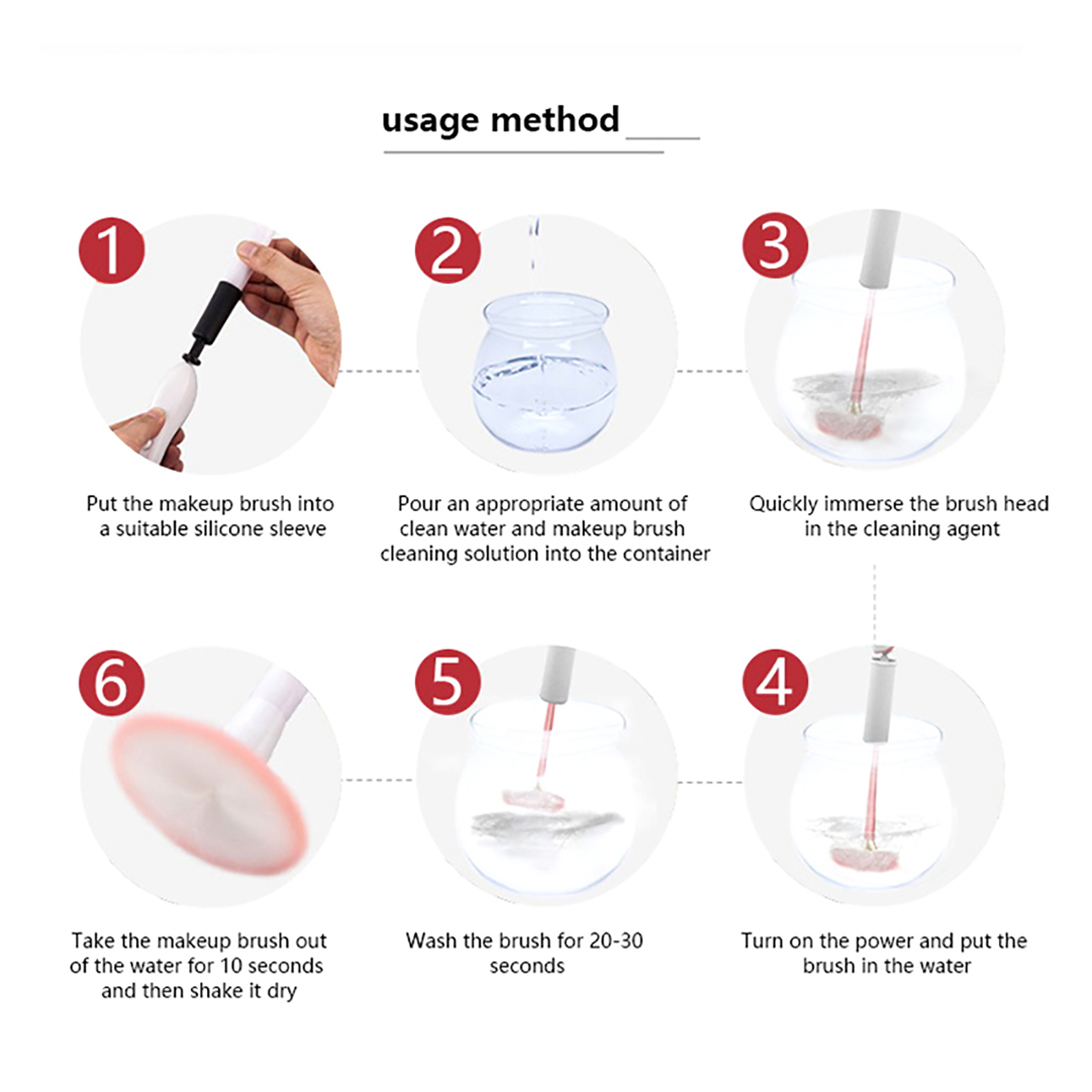 usage method

1

Put the makeup brush into a suitable silicone sleeve

2

Pour an appropriate amount of clean water and makeup brush cleaning solution into the container

3

Quickly immerse the brush head in the cleaning agent

6

Take the makeup brush out of the water for 10 seconds and then shake it dry

5

Wash the brush for 20-30 seconds

4

Turn on the power and put the brush in the water