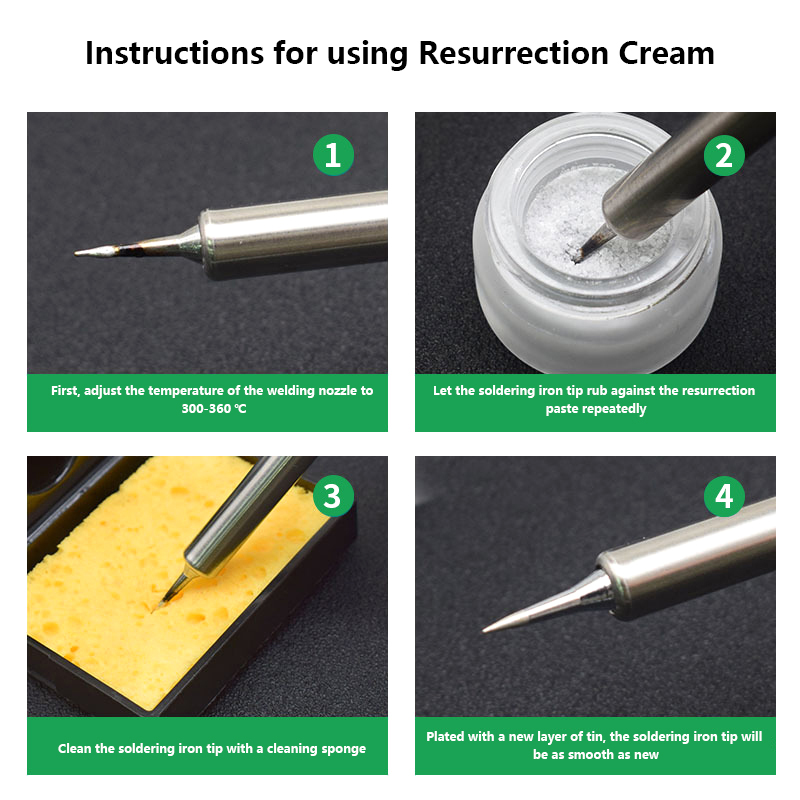 Instructions for using Resurrection Cream

1

First, adjust the temperature of the welding nozzle to 300-360 ℃

2

Let the soldering iron tip rub against the resurrection paste repeatedly

3

Clean the soldering iron tip with a cleaning sponge

4

Plated with a new layer of tin, the soldering iron tip will be as smooth as new