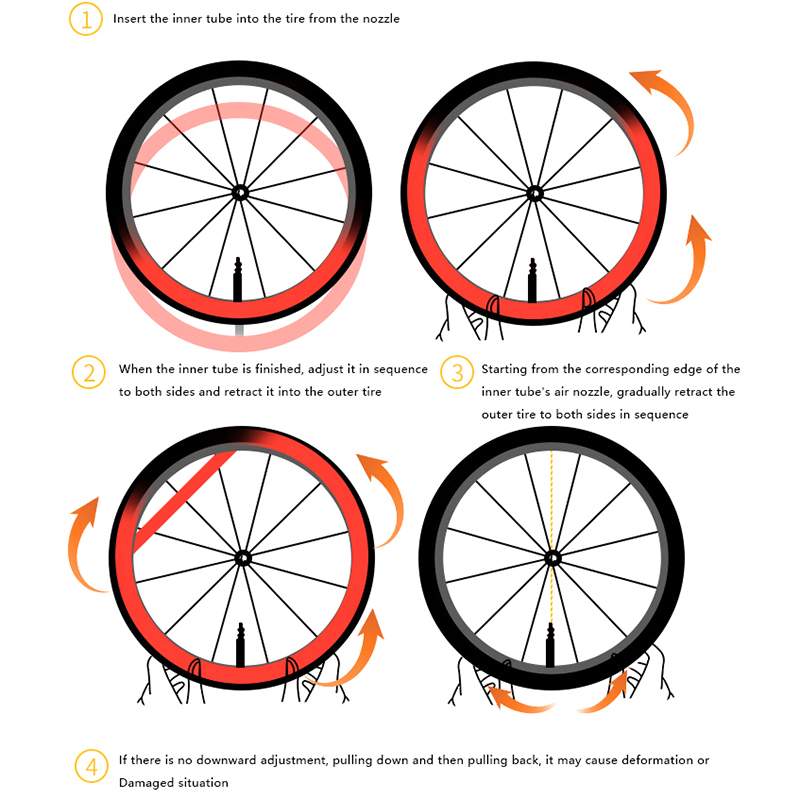 1 Insert the inner tube into the tire from the nozzle

2 When the inner tube is finished, adjust it in sequence to both sides and retract it into the outer tire

3 Starting from the corresponding edge of the inner tube's air nozzle, gradually retract the outer tire to both sides in sequence

4 If there is no downward adjustment, pulling down and then pulling back, it may cause deformation or Damaged situation